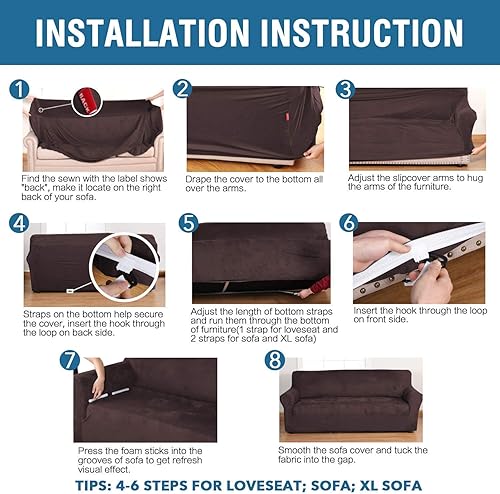 INSTALLATION INSTRUCTION

1
BACK
Find the sewn with the label shows "back", make it locate on the right back of your sofa.

2
Drape the cover to the bottom all over the arms.

3
Adjust the slipcover arms to hug the arms of the furniture.

4
Straps on the bottom help secure the cover, insert the hook through the loop on back side.

5
Adjust the length of bottom straps and run them through the bottom of furniture(1 strap for loveseat and 2 straps for sofa and XL sofa)

6
Insert the hook through the loop on front side.

7
Press the foam sticks into the grooves of sofa to get refresh visual effect.

8
Smooth the sofa cover and tuck the fabric into the gap.

TIPS: 4-6 STEPS FOR LOVESEAT; SOFA; XL SOFA