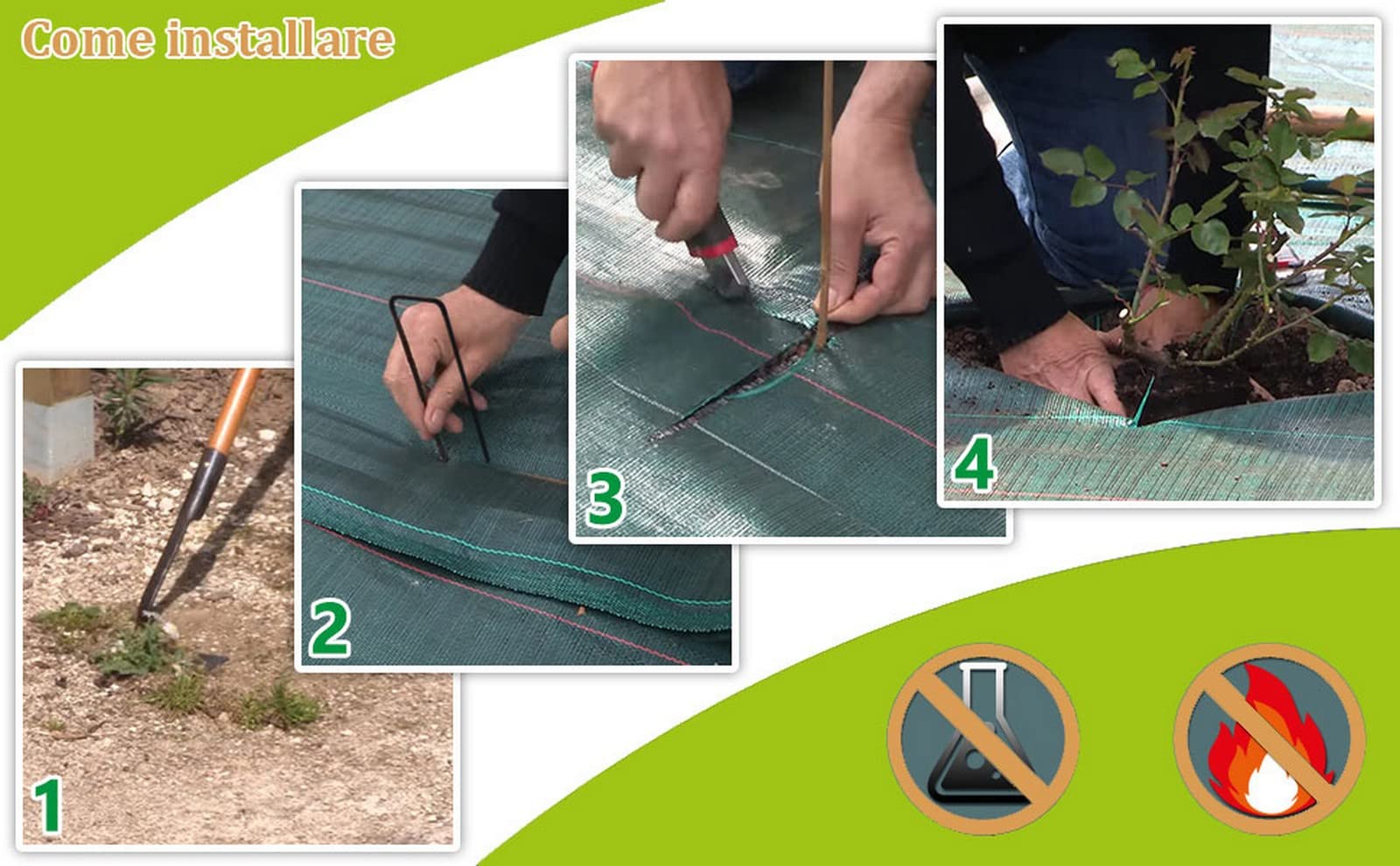 Come installare

1

2

3

4