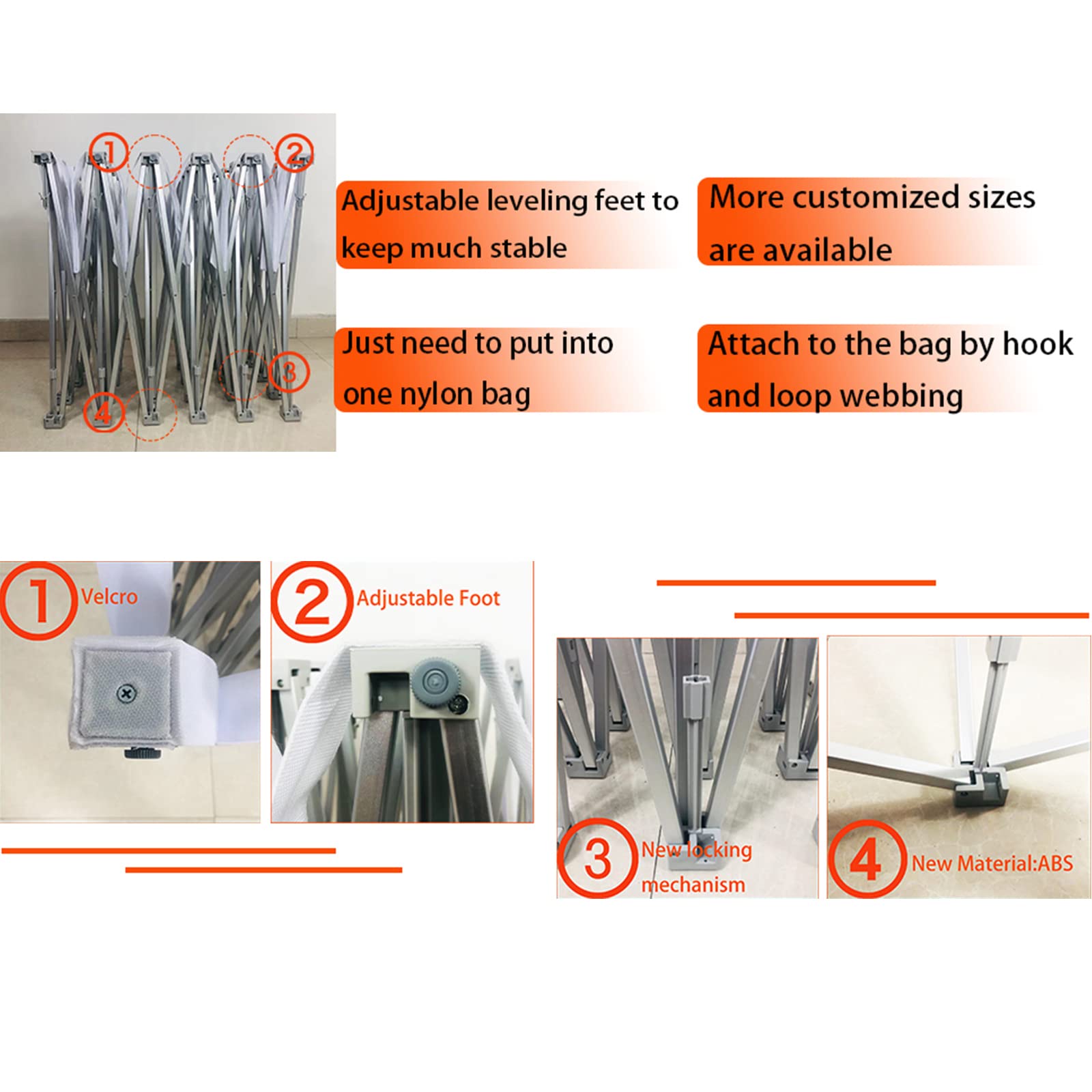 1
2
3
4

Adjustable leveling feet to keep much stable

More customized sizes are available

Just need to put into one nylon bag

Attach to the bag by hook and loop webbing

1 Velcro

2 Adjustable Foot

3 New locking mechanism

4 New Material:ABS