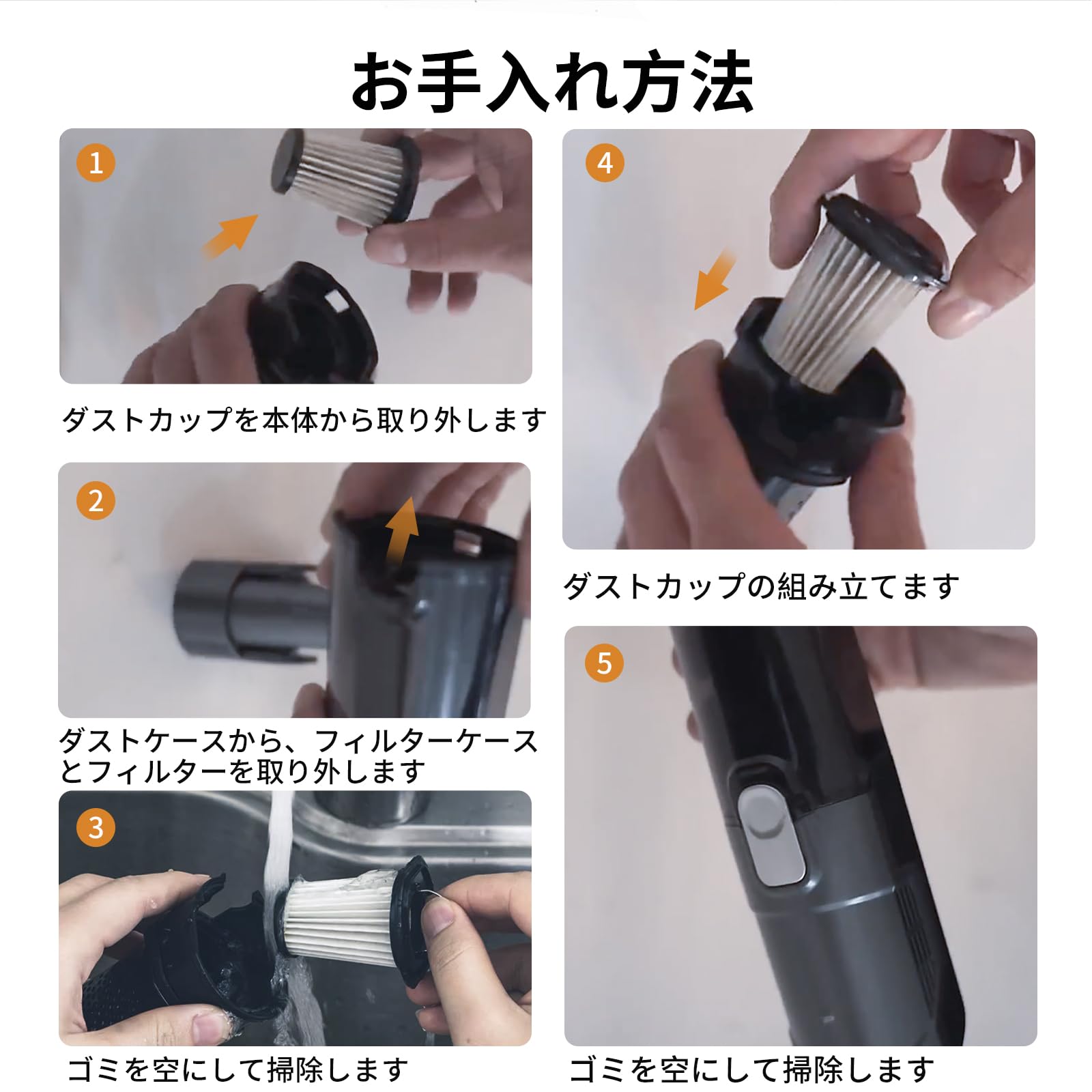 お手入れ方法

1

ダストカップを本体から取り外します

2

ダストケースから、フィルターケースとフィルターを取り外します

3

ゴミを空にして掃除します

4

ダストカップの組み立てます

5

ゴミを空にして掃除します