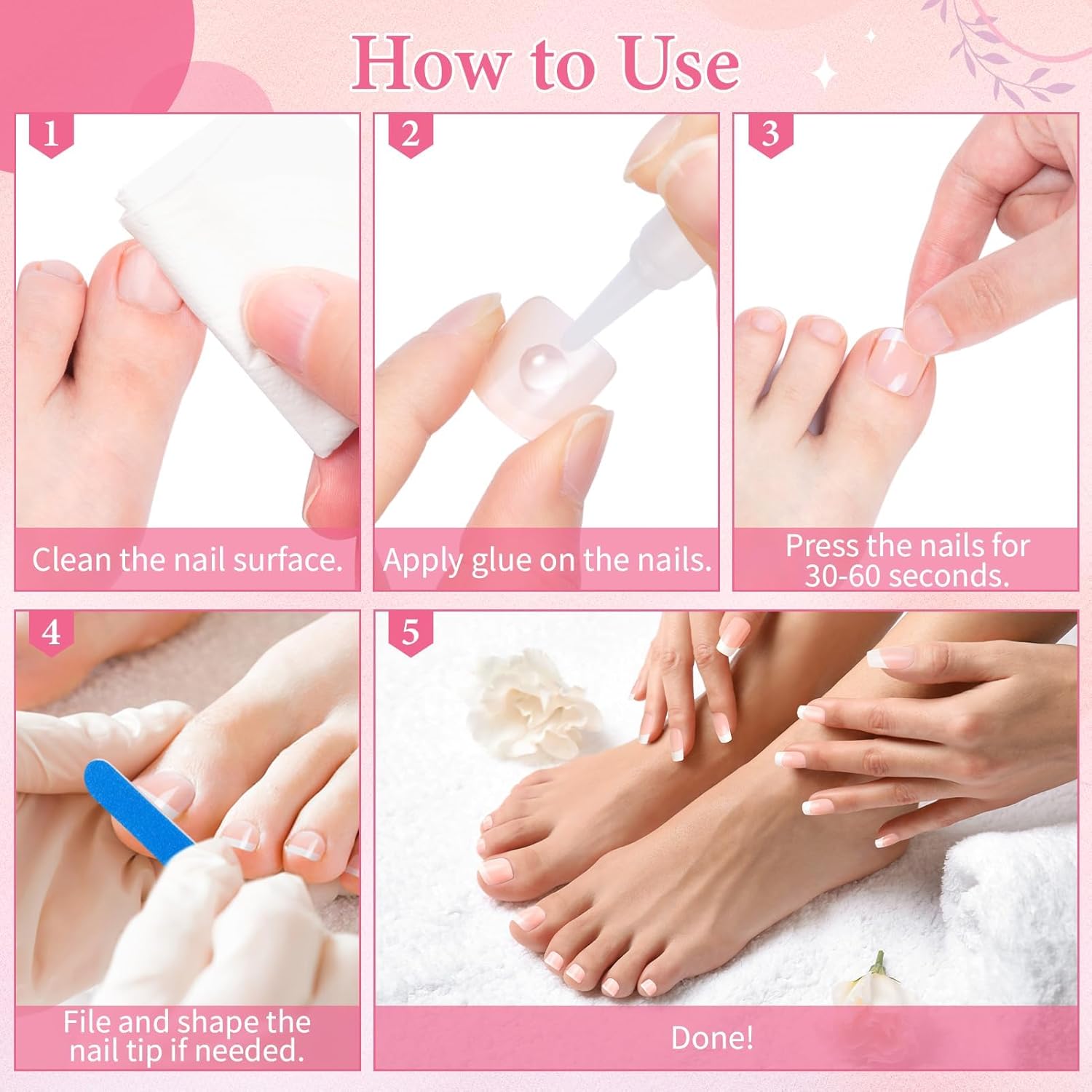 How to Use

1

Clean the nail surface.

2

Apply glue on the nails.

3

Press the nails for 30-60 seconds.

4

File and shape the nail tip if needed.

5

Done!