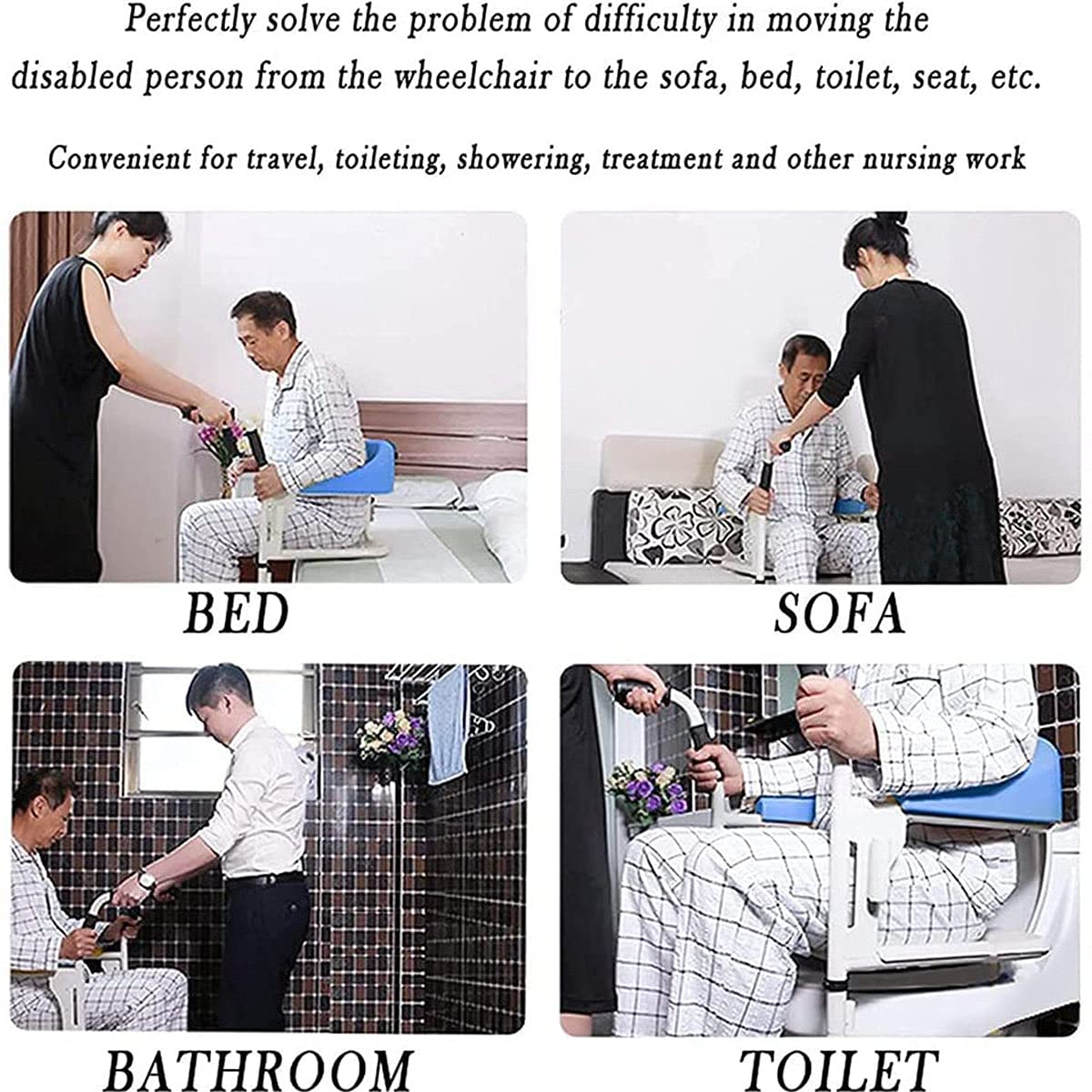 Perfectly solve the problem of difficulty in moving the disabled person from the wheelchair to the sofa, bed, toilet, seat, etc.

Convenient for travel, toileting, showering, treatment and other nursing work

BED

SOFA

BATHROOM

TOILET