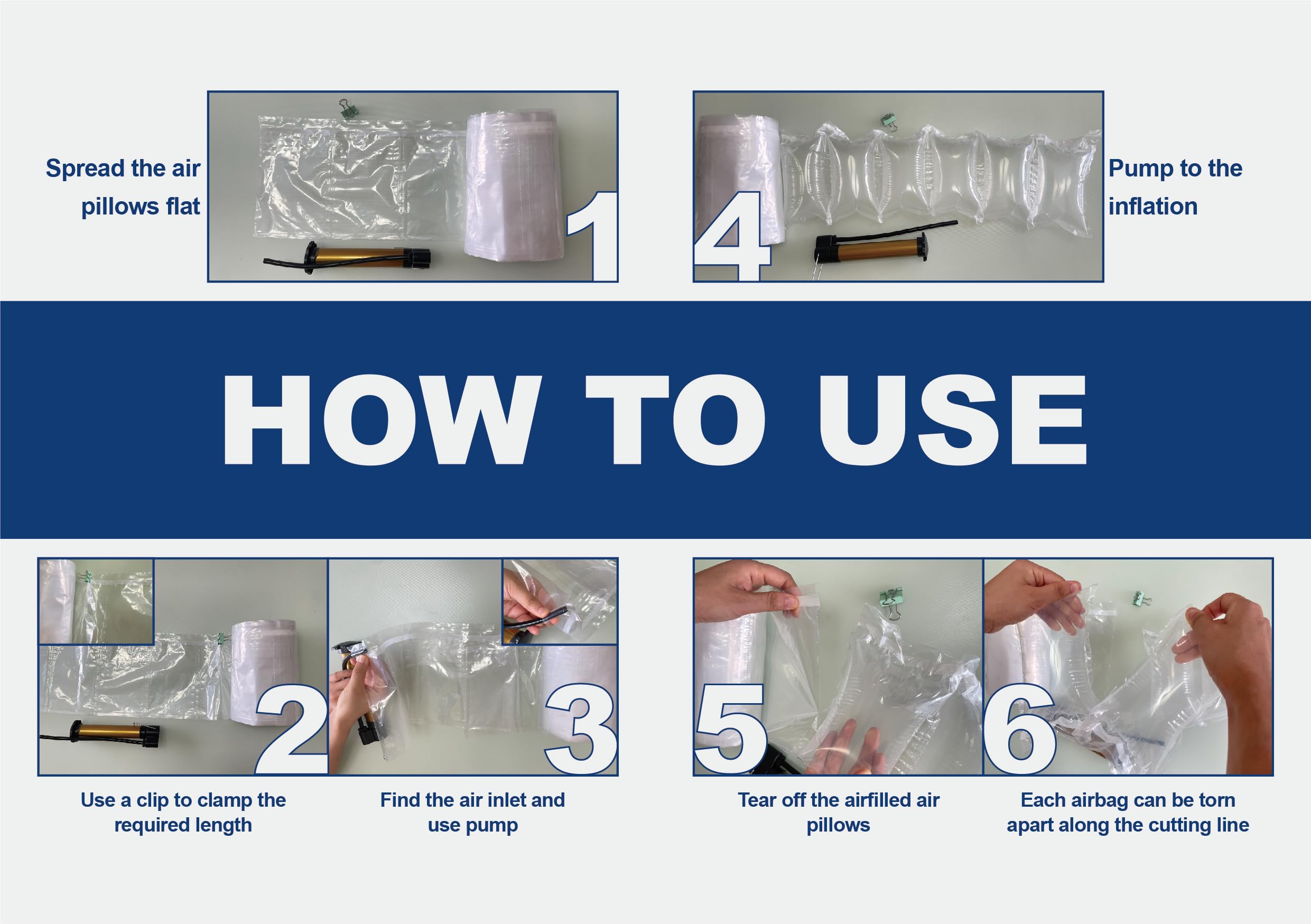 Spread the air pillows flat

1

4

Pump to the inflation

HOW TO USE

2

3

5

6

Use a clip to clamp the required length

Find the air inlet and use pump

Tear off the airfilled air pillows

Each airbag can be torn apart along the cutting line