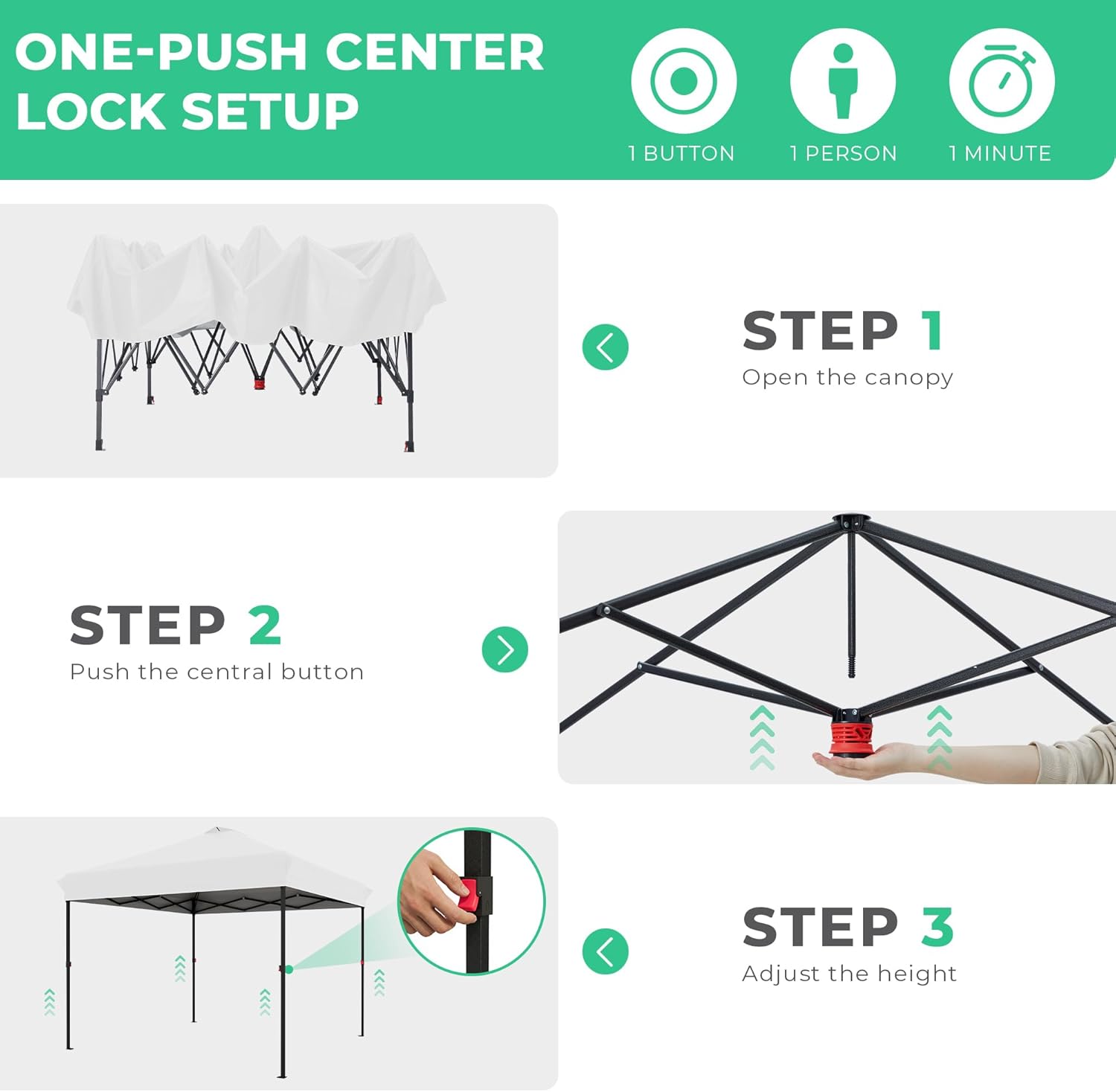 ONE-PUSH CENTER LOCK SETUP

1 BUTTON

1 PERSON

1 MINUTE

STEP 1
Open the canopy

STEP 2
Push the central button

STEP 3
Adjust the height