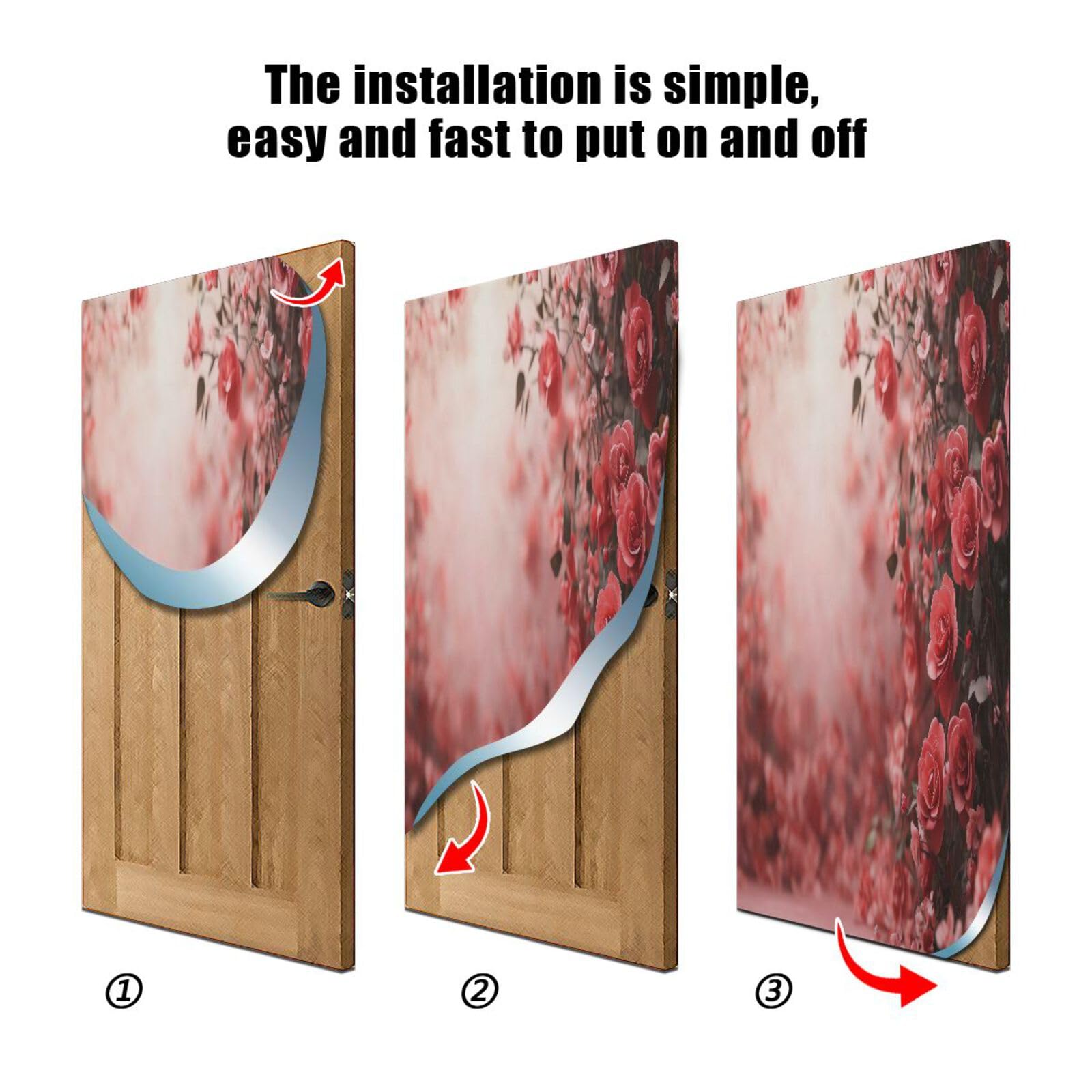 The installation is simple, easy and fast to put on and off

①

②

③