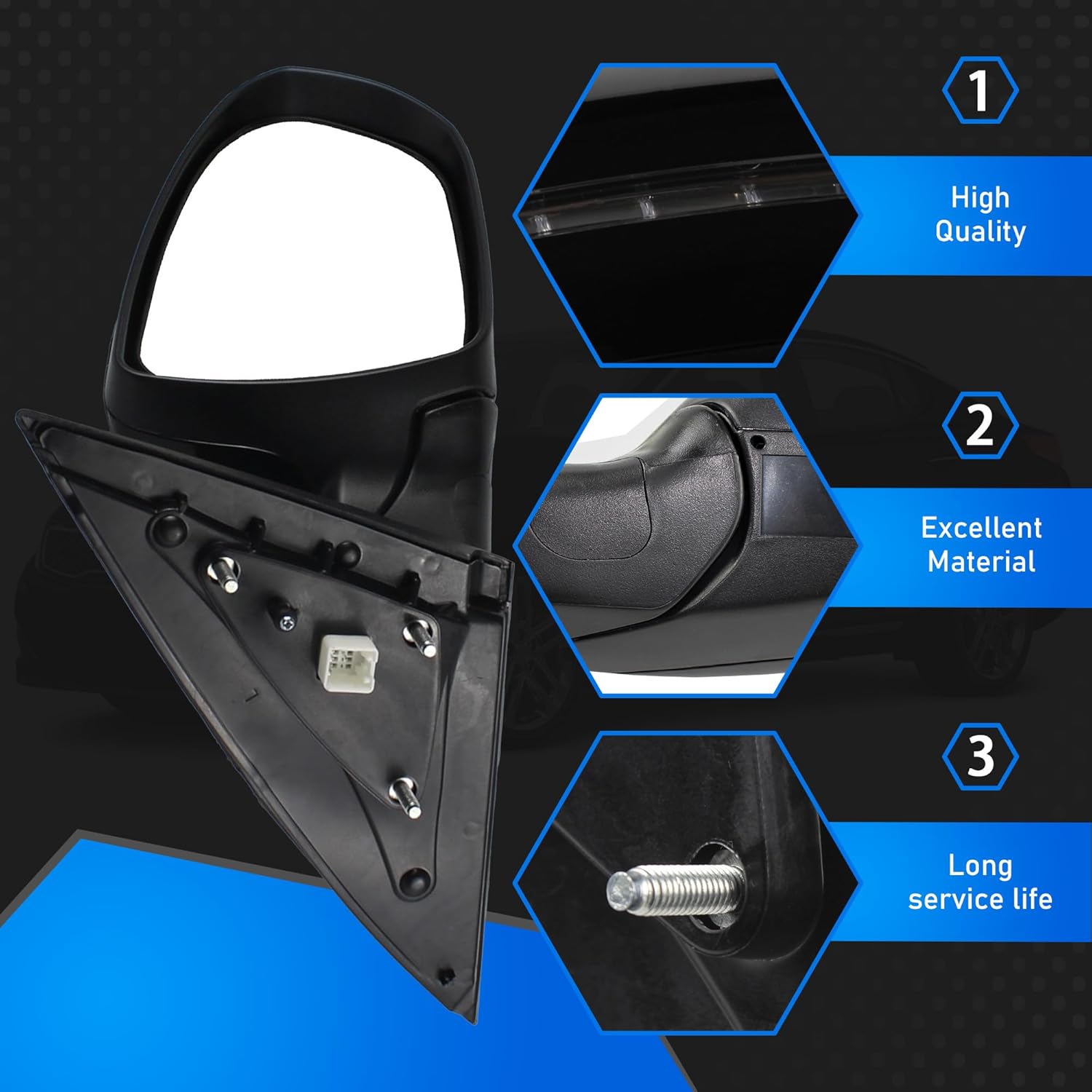 1

High Quality

2

Excellent Material

3

Long service life