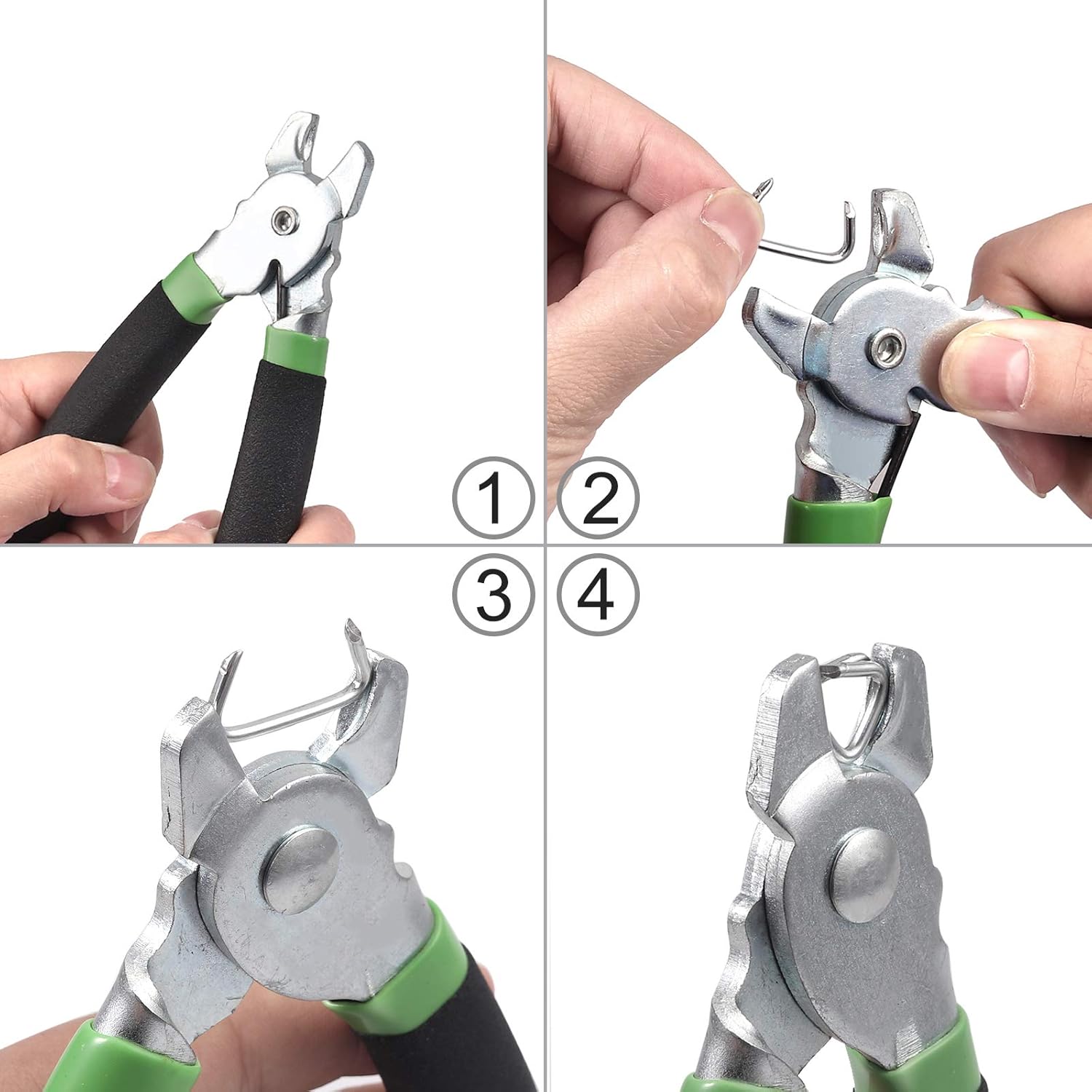 1 2
3 4