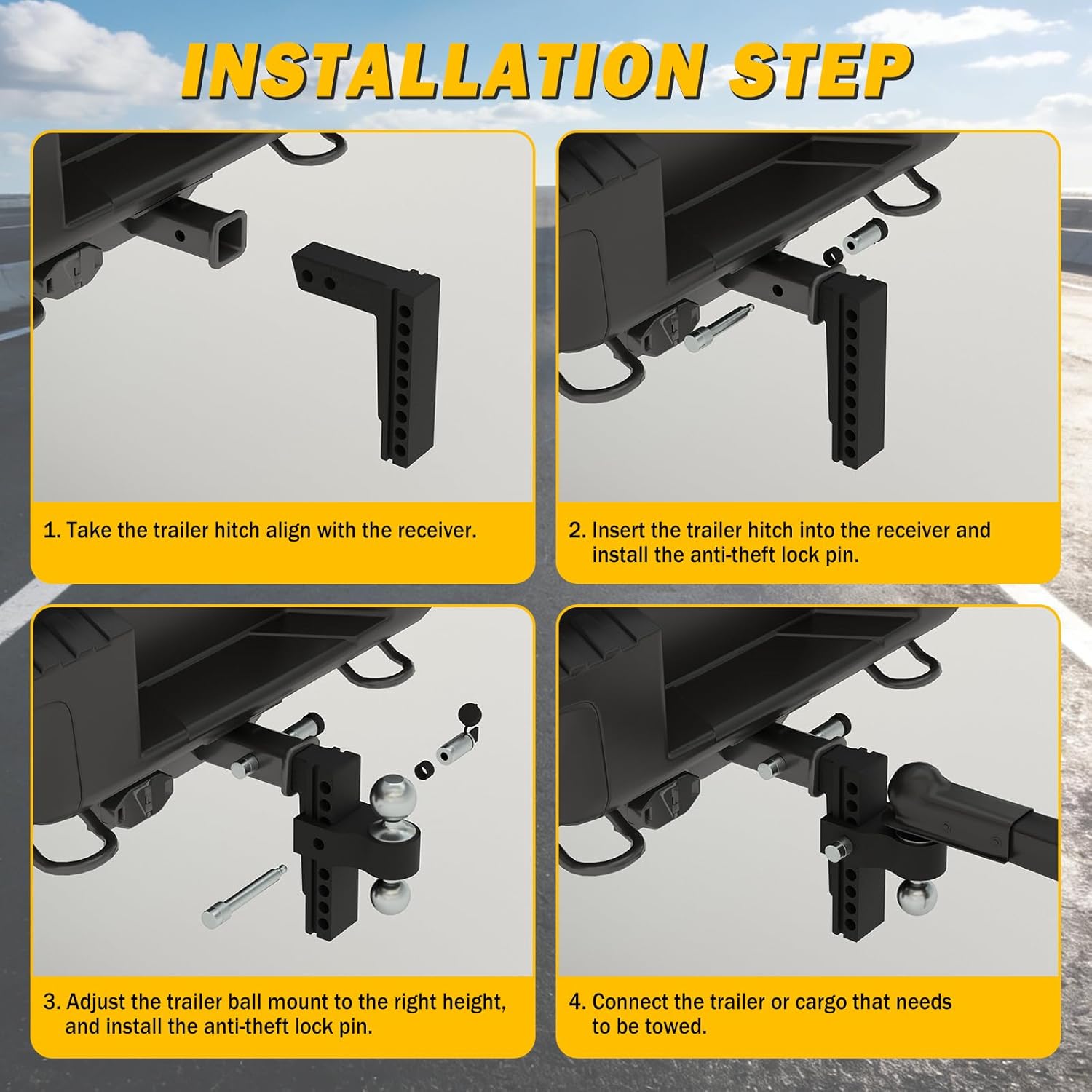 INSTALLATION STEP

1. Take the trailer hitch align with the receiver.

2. Insert the trailer hitch into the receiver and install the anti-theft lock pin.

3. Adjust the trailer ball mount to the right height, and install the anti-theft lock pin.

4. Connect the trailer or cargo that needs to be towed.