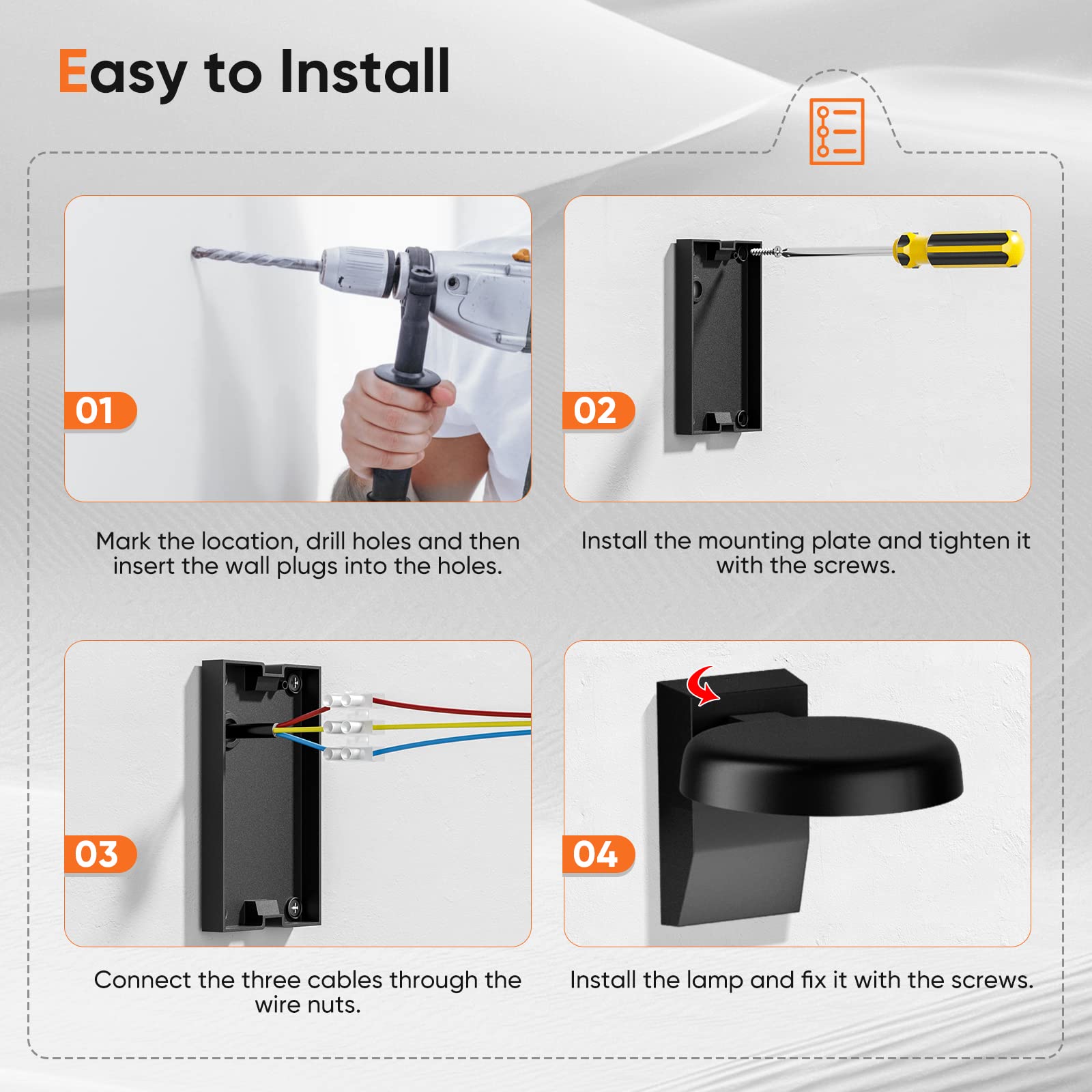 Easy to Install

01

Mark the location, drill holes and then insert the wall plugs into the holes.

02

Install the mounting plate and tighten it with the screws.

03

Connect the three cables through the wire nuts.

04

Install the lamp and fix it with the screws.