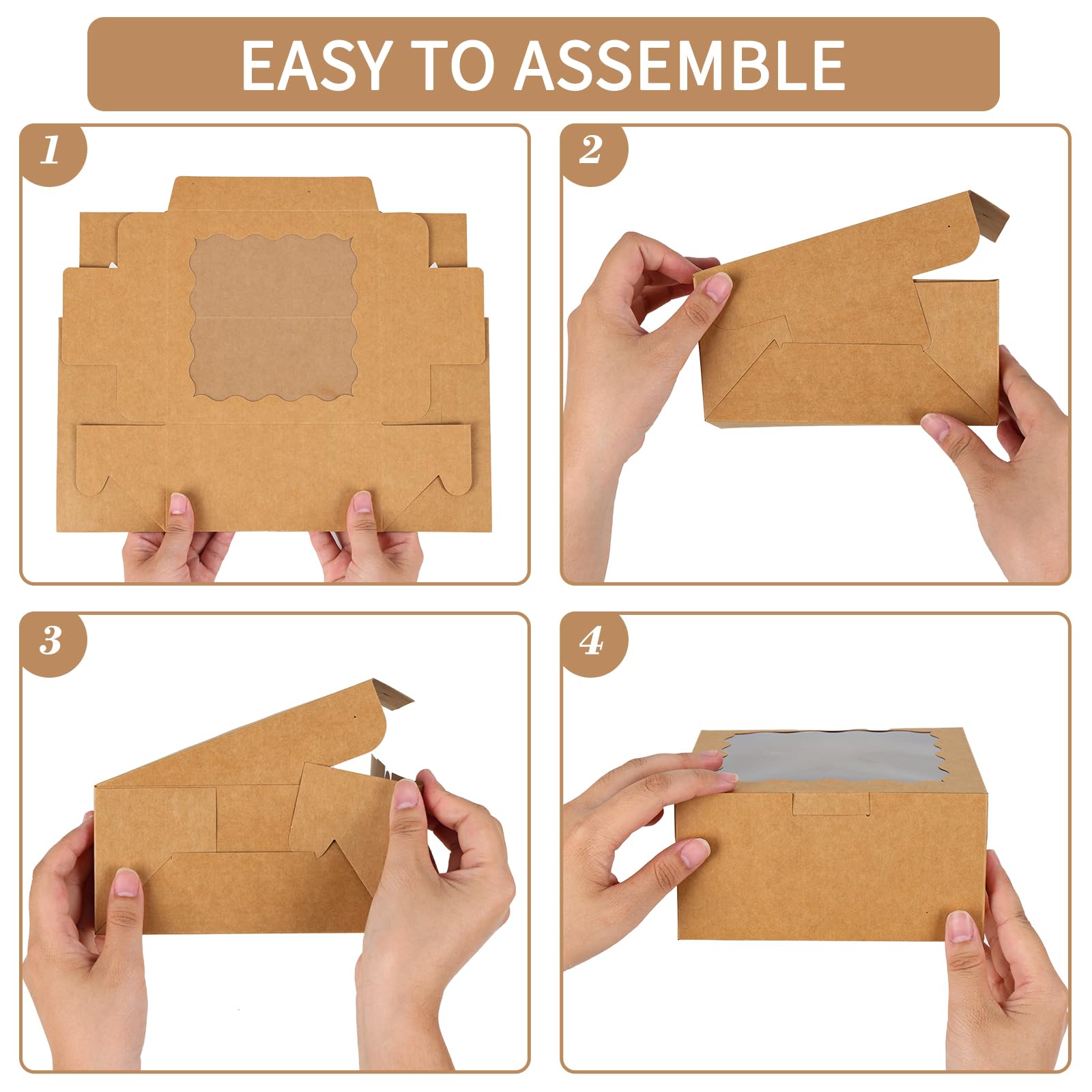 EASY TO ASSEMBLE

1

2

3

4