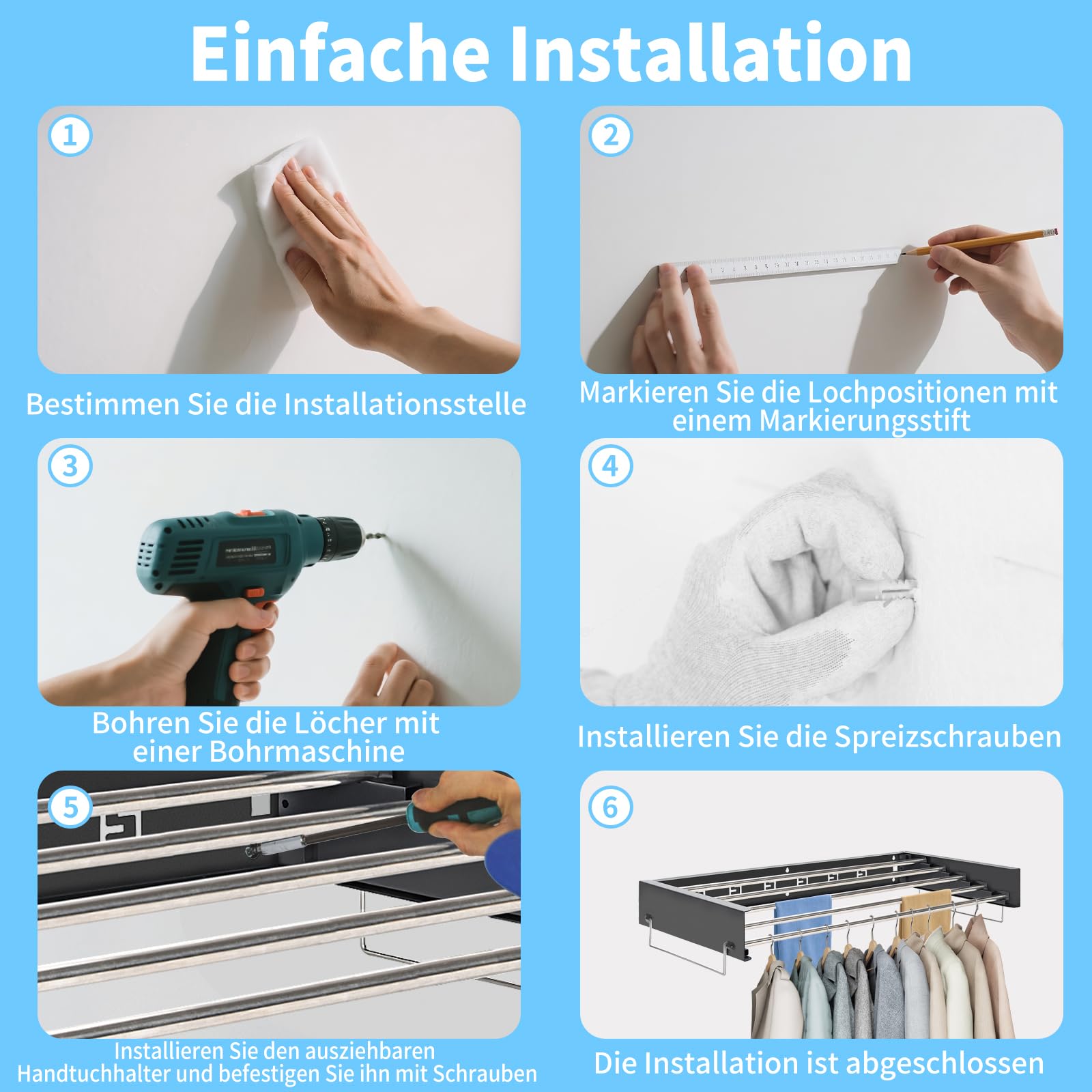 Einfache Installation

1

Bestimmen Sie die Installationsstelle

2

Markieren Sie die Lochpositionen mit einem Markierungsstift

3

Bohren Sie die Löcher mit einer Bohrmaschine

4

Installieren Sie die Spreizschrauben

5

Installieren Sie den ausziehbaren Handtuchhalter und befestigen Sie ihn mit Schrauben

6

Die Installation ist abgeschlossen