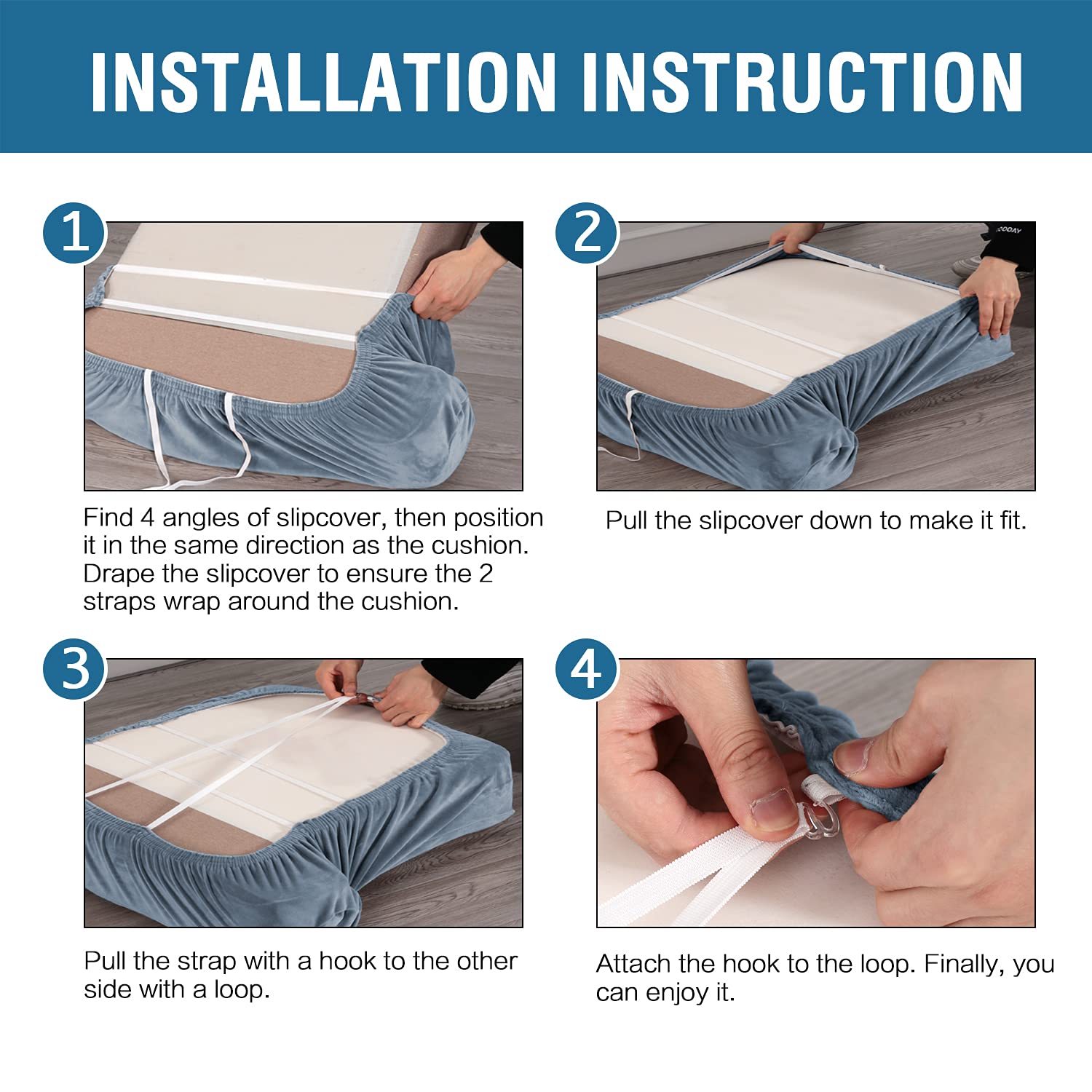 INSTALLATION INSTRUCTION

1

Find 4 angles of slipcover, then position it in the same direction as the cushion. Drape the slipcover to ensure the 2 straps wrap around the cushion.

2

Pull the slipcover down to make it fit.

3

Pull the strap with a hook to the other side with a loop.

4

Attach the hook to the loop. Finally, you can enjoy it.