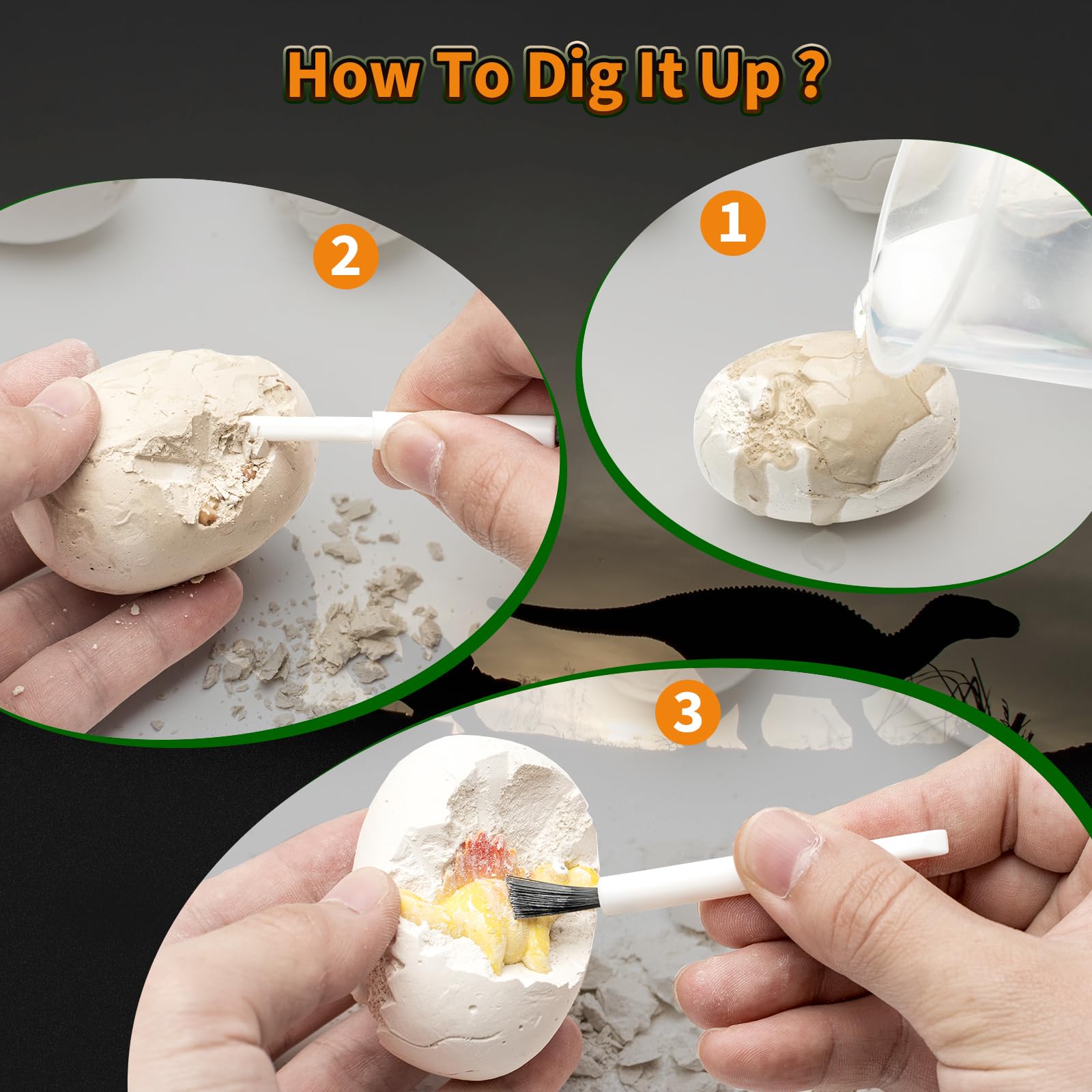 How To Dig It Up ?

2

1

3