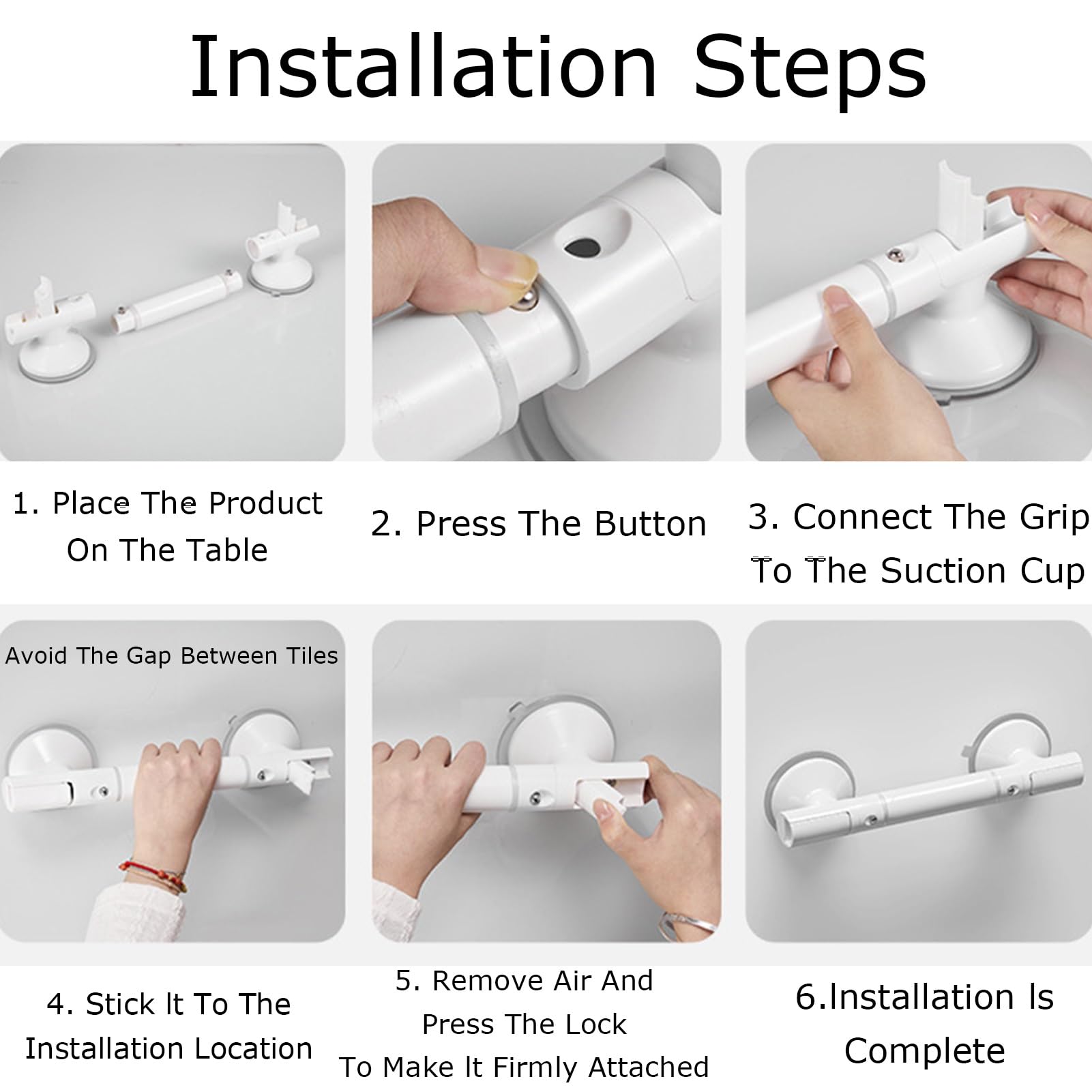 Installation Steps

1. Place The Product On The Table

2. Press The Button

3. Connect The Grip To The Suction Cup

Avoid The Gap Between Tiles

4. Stick It To The Installation Location

5. Remove Air And Press The Lock To Make It Firmly Attached

6.Installation Is Complete