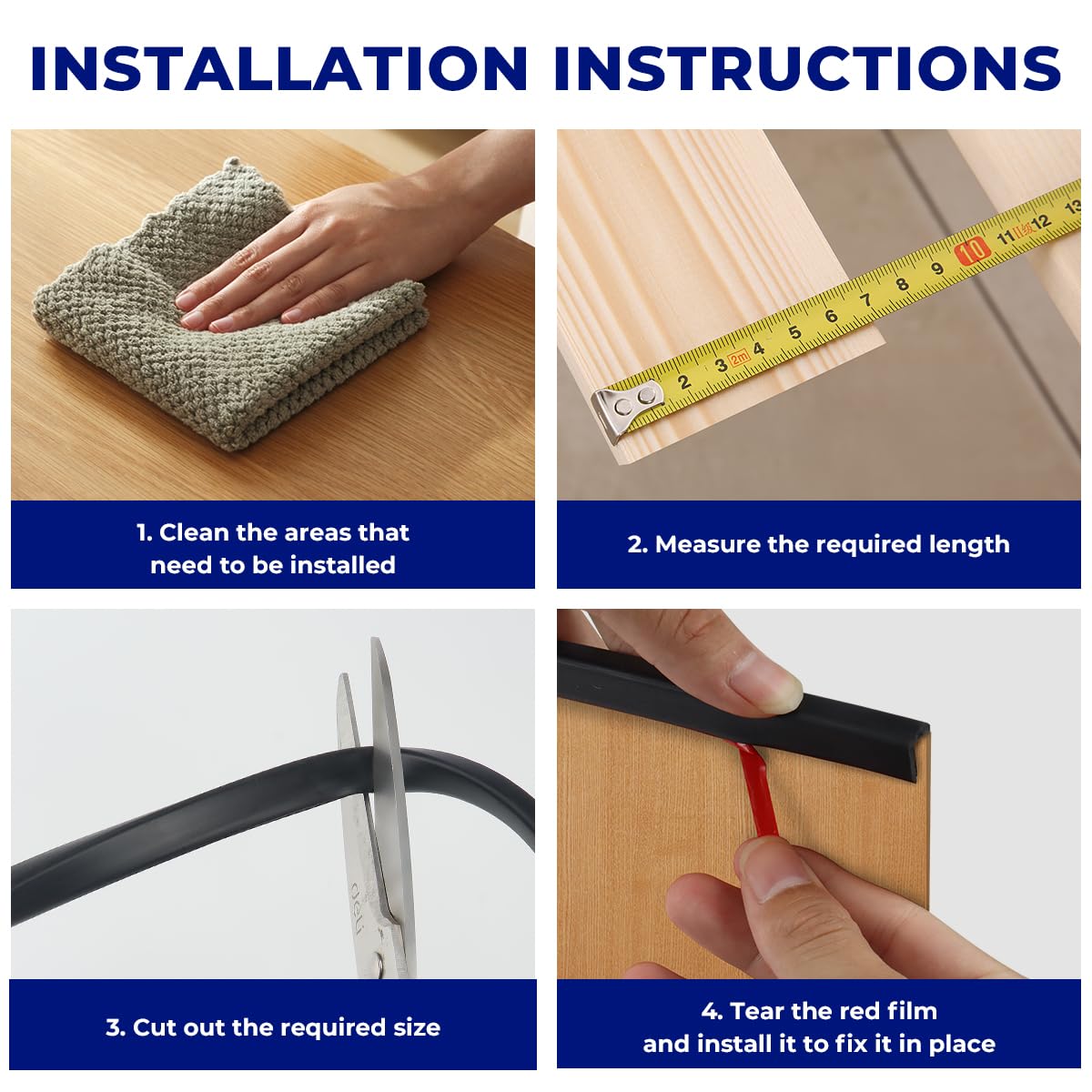 INSTALLATION INSTRUCTIONS

2 3 2m 4 5 6 7 8 9 10 11 12 13

1. Clean the areas that need to be installed

2. Measure the required length

deli

3. Cut out the required size

4. Tear the red film and install it to fix it in place