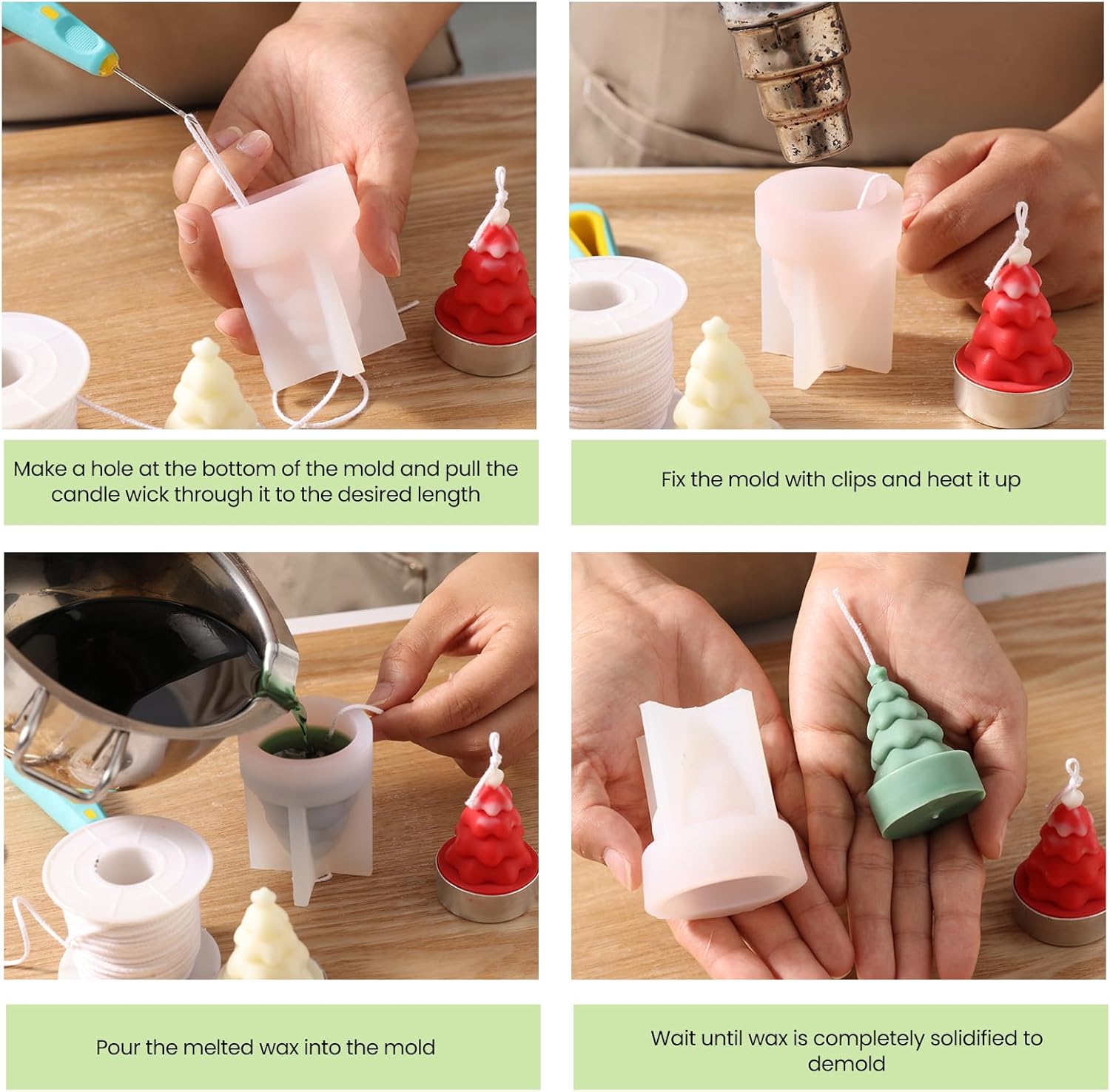 Make a hole at the bottom of the mold and pull the candle wick through it to the desired length

Fix the mold with clips and heat it up

Pour the melted wax into the mold

Wait until wax is completely solidified to demold