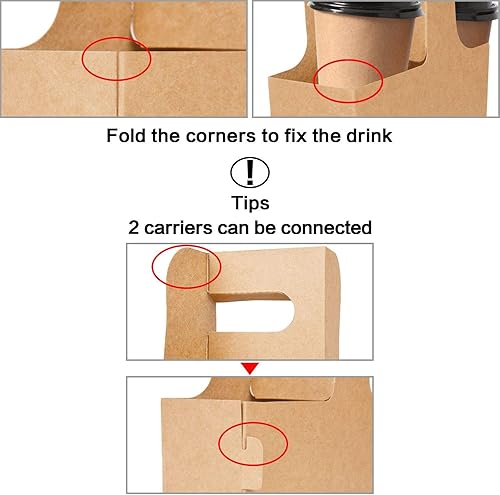 Fold the corners to fix the drink

!

Tips

2 carriers can be connected