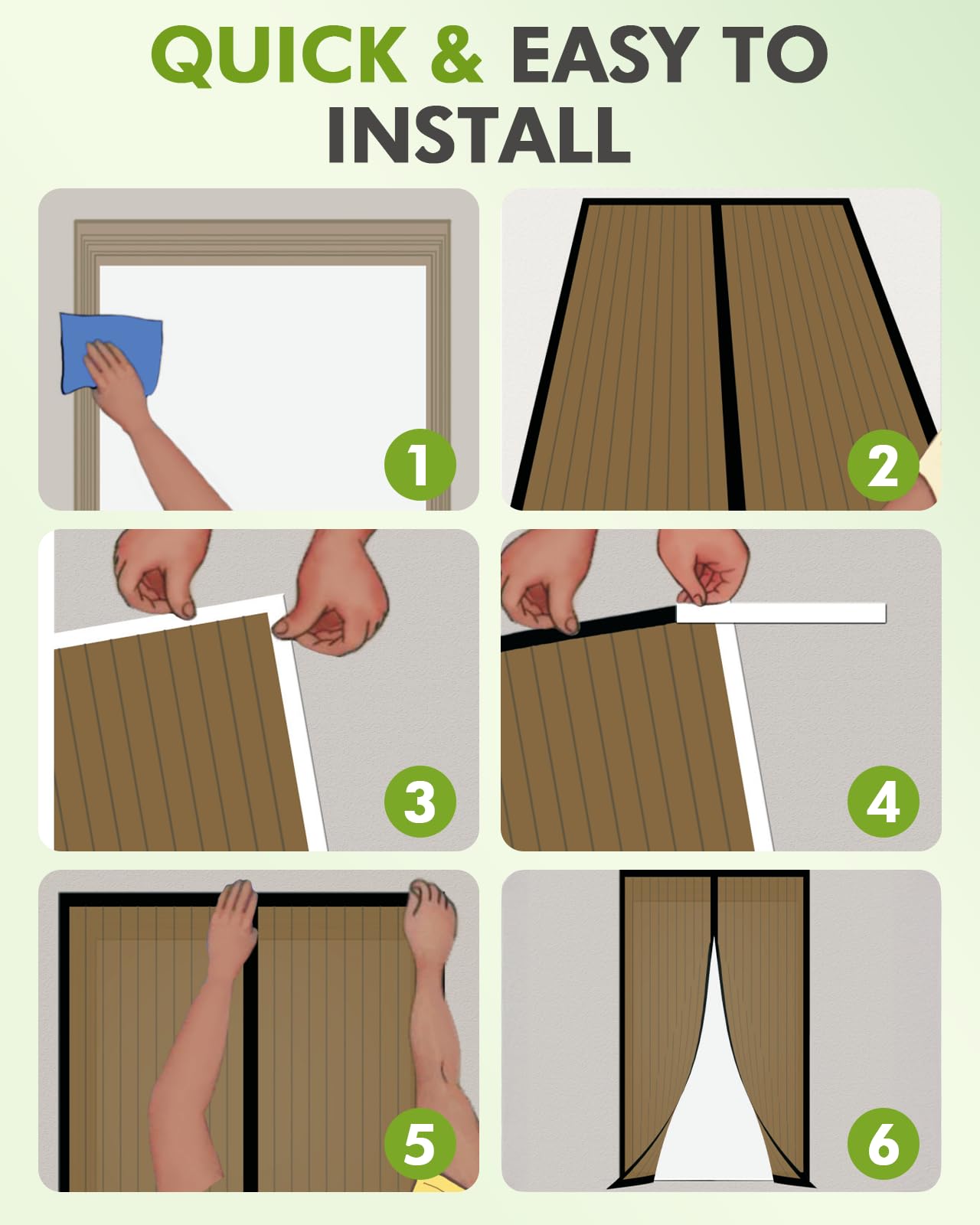 QUICK & EASY TO INSTALL

1

2

3

4

5

6