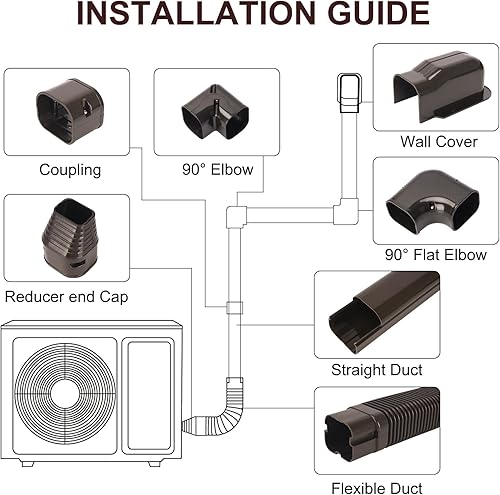 INSTALLATION GUIDE

Coupling

90° Elbow

Wall Cover

90° Flat Elbow

Reducer end Cap

Straight Duct

Flexible Duct