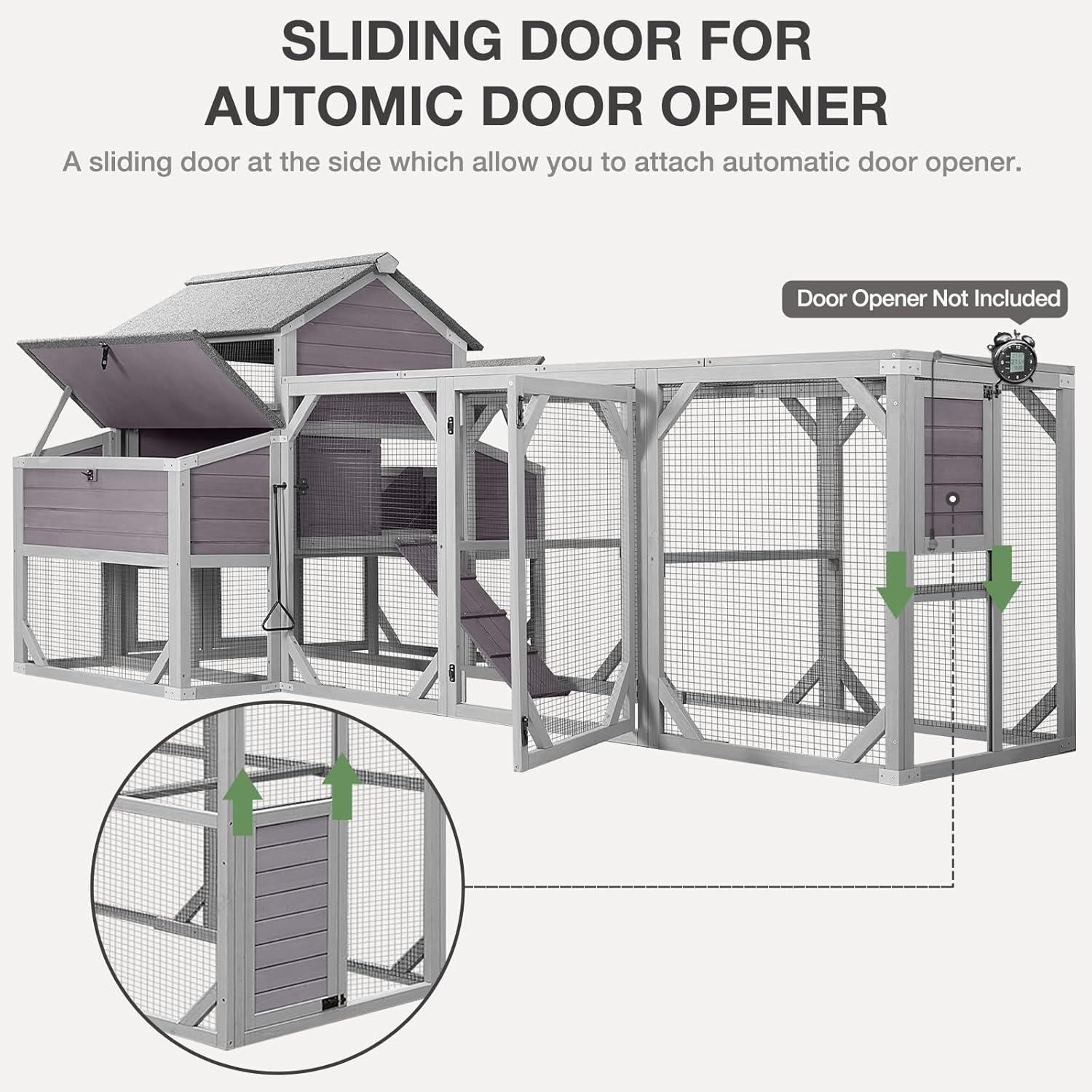 SLIDING DOOR FOR AUTOMIC DOOR OPENER

A sliding door at the side which allow you to attach automatic door opener.

Door Opener Not Included