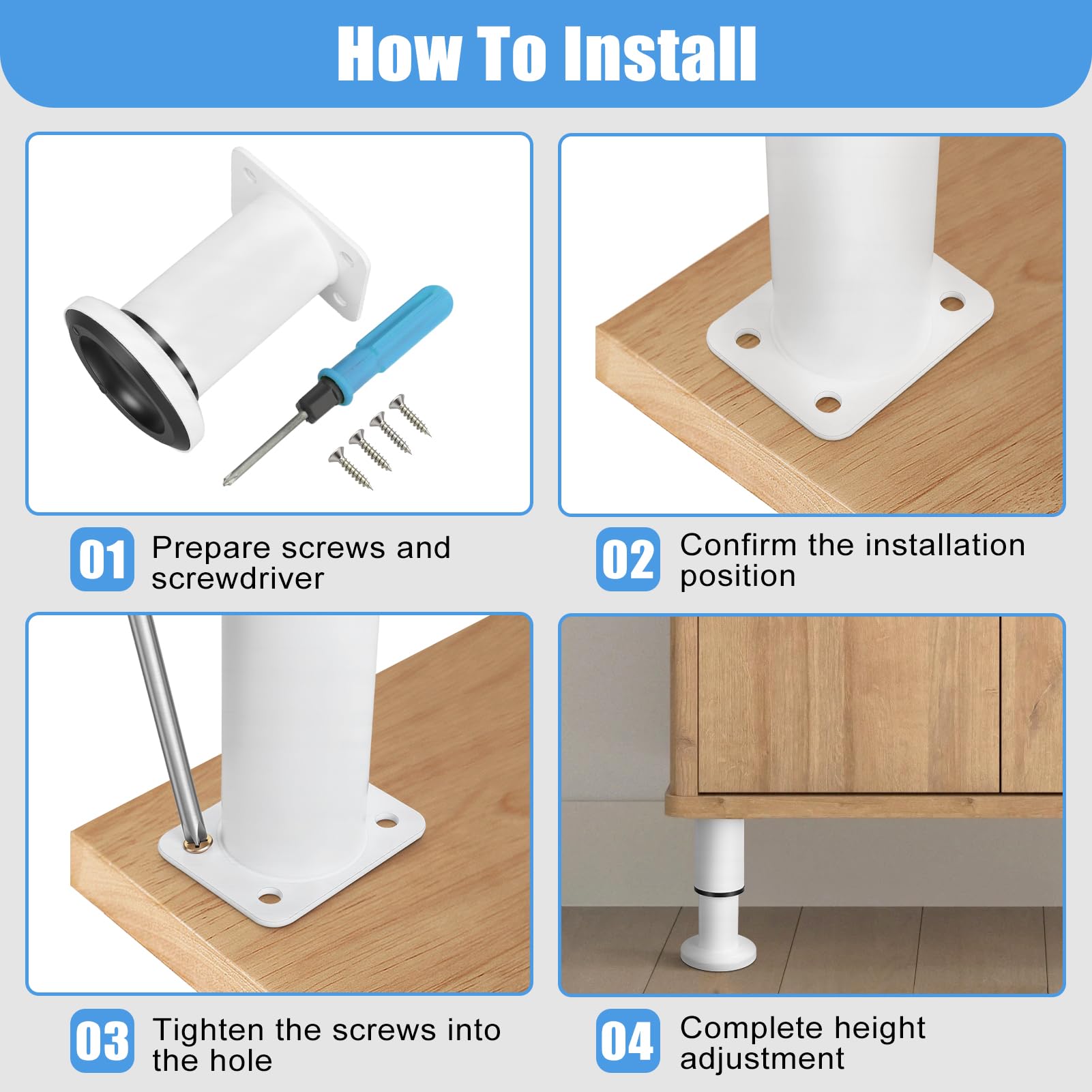 How To Install

01 Prepare screws and screwdriver

02 Confirm the installation position

03 Tighten the screws into the hole

04 Complete height adjustment