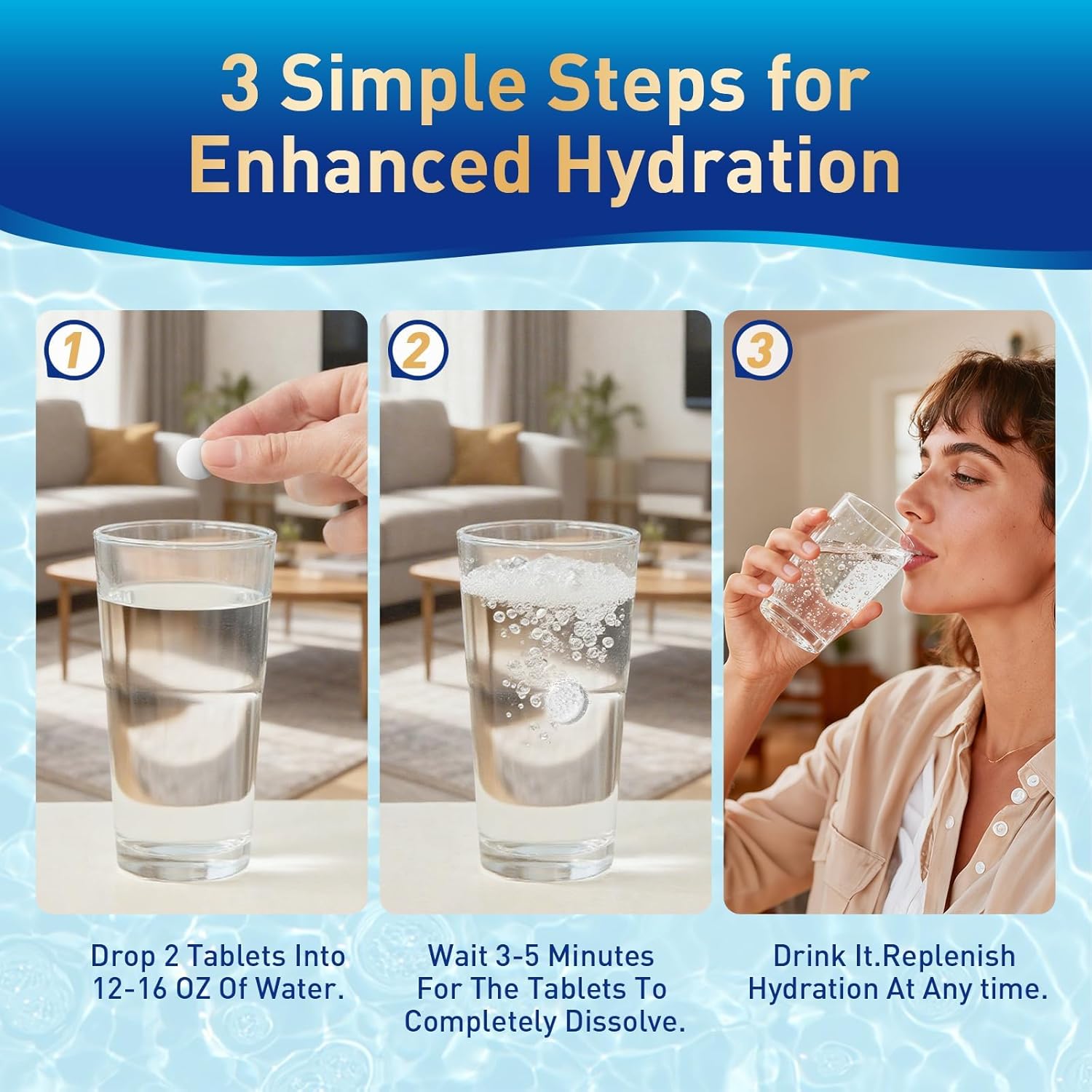 3 Simple Steps for Enhanced Hydration

1

2

3

Drop 2 Tablets Into 12-16 OZ Of Water.

Wait 3-5 Minutes For The Tablets To Completely Dissolve.

Drink It.Replenish Hydration At Any time.