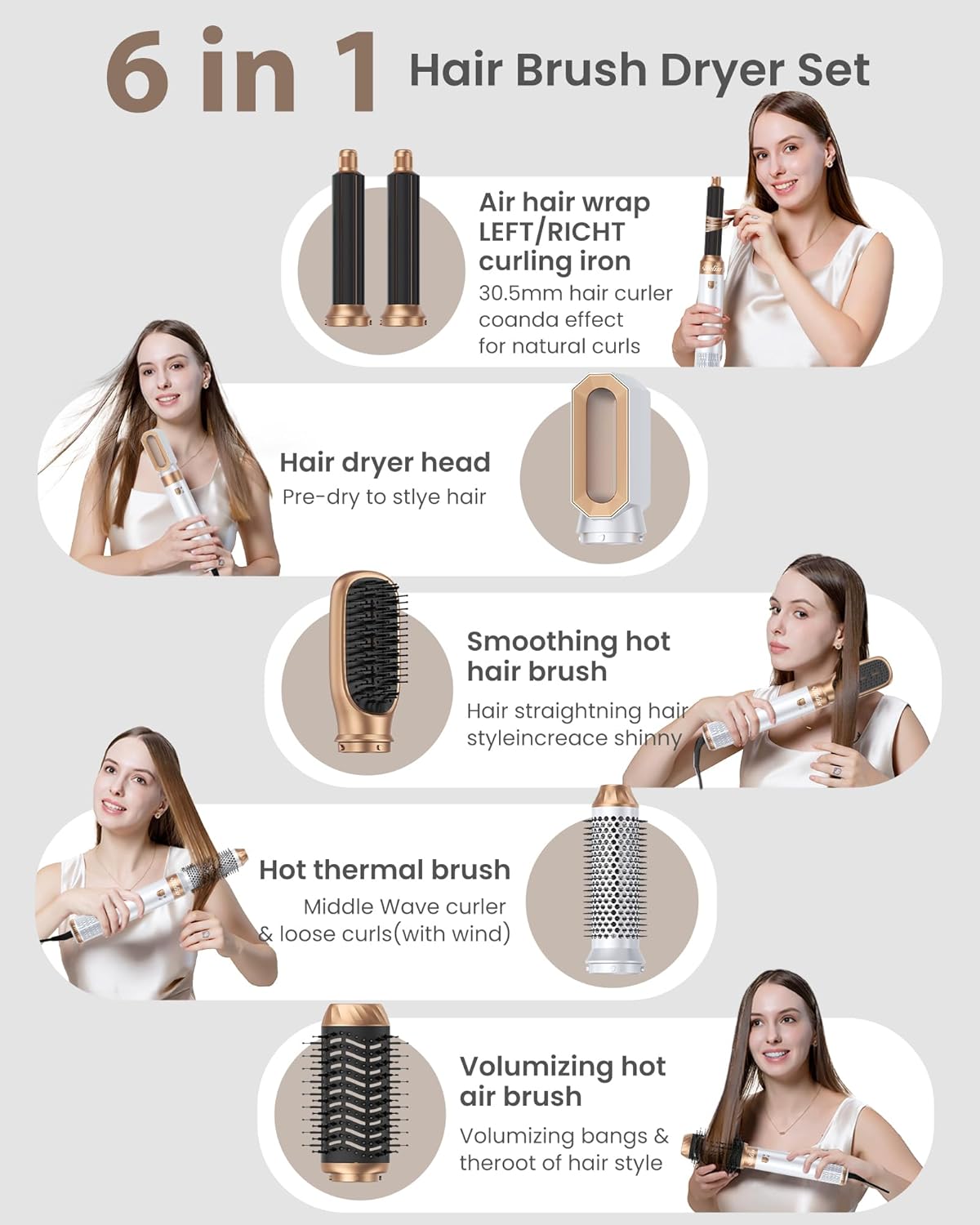 6 in 1 Hair Brush Dryer Set

Air hair wrap LEFT/RICHT curling iron
30.5mm hair curler coanda effect for natural curls

Hair dryer head
Pre-dry to stlye hair

Smoothing hot hair brush
Hair straightning hair styleincreace shinny

Hot thermal brush
Middle Wave curler & loose curls(with wind)

Volumizing hot air brush
Volumizing bangs & theroot of hair style