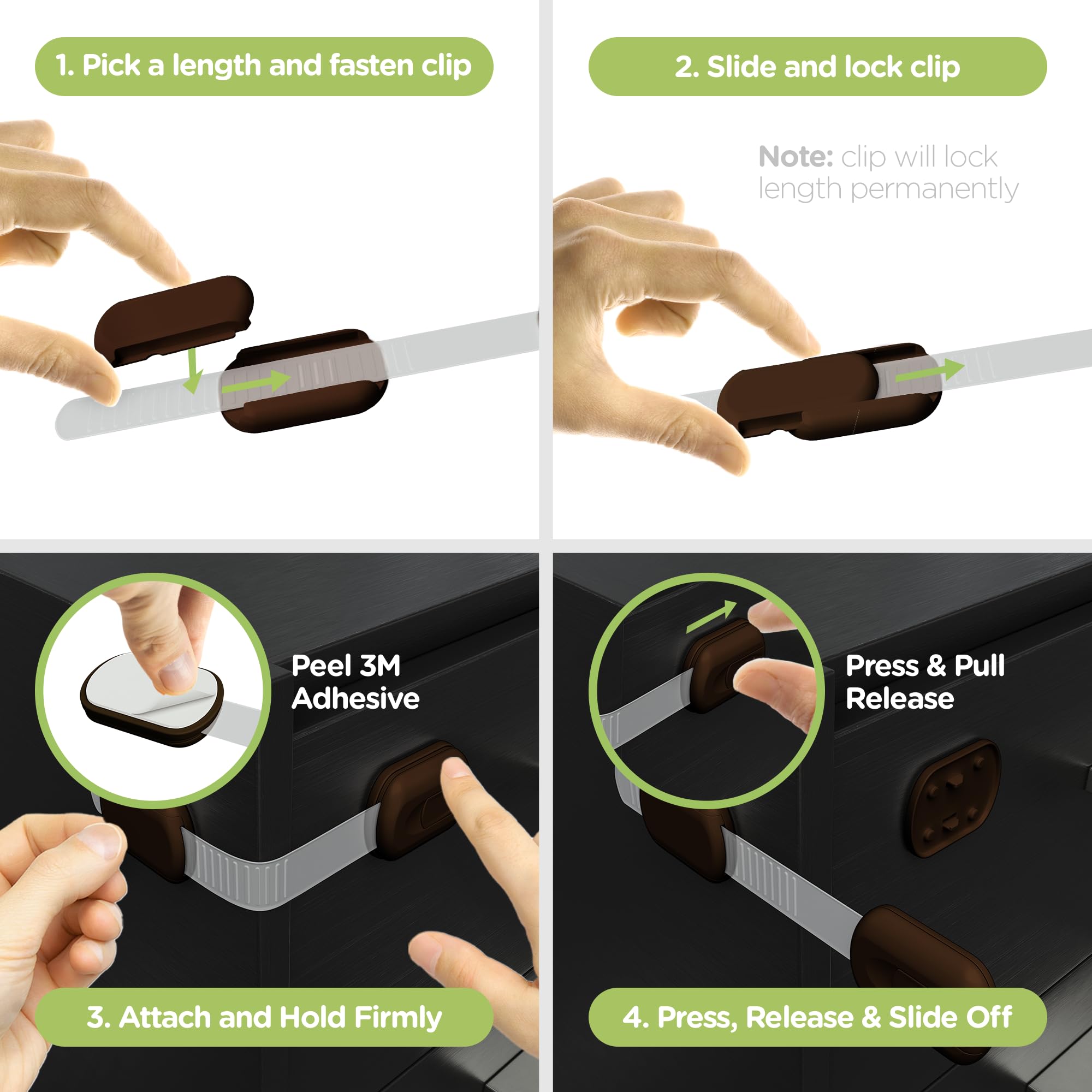 1. Pick a length and fasten clip

2. Slide and lock clip

Note: clip will lock length permanently

Peel 3M Adhesive

3. Attach and Hold Firmly

Press & Pull Release

4. Press, Release & Slide Off