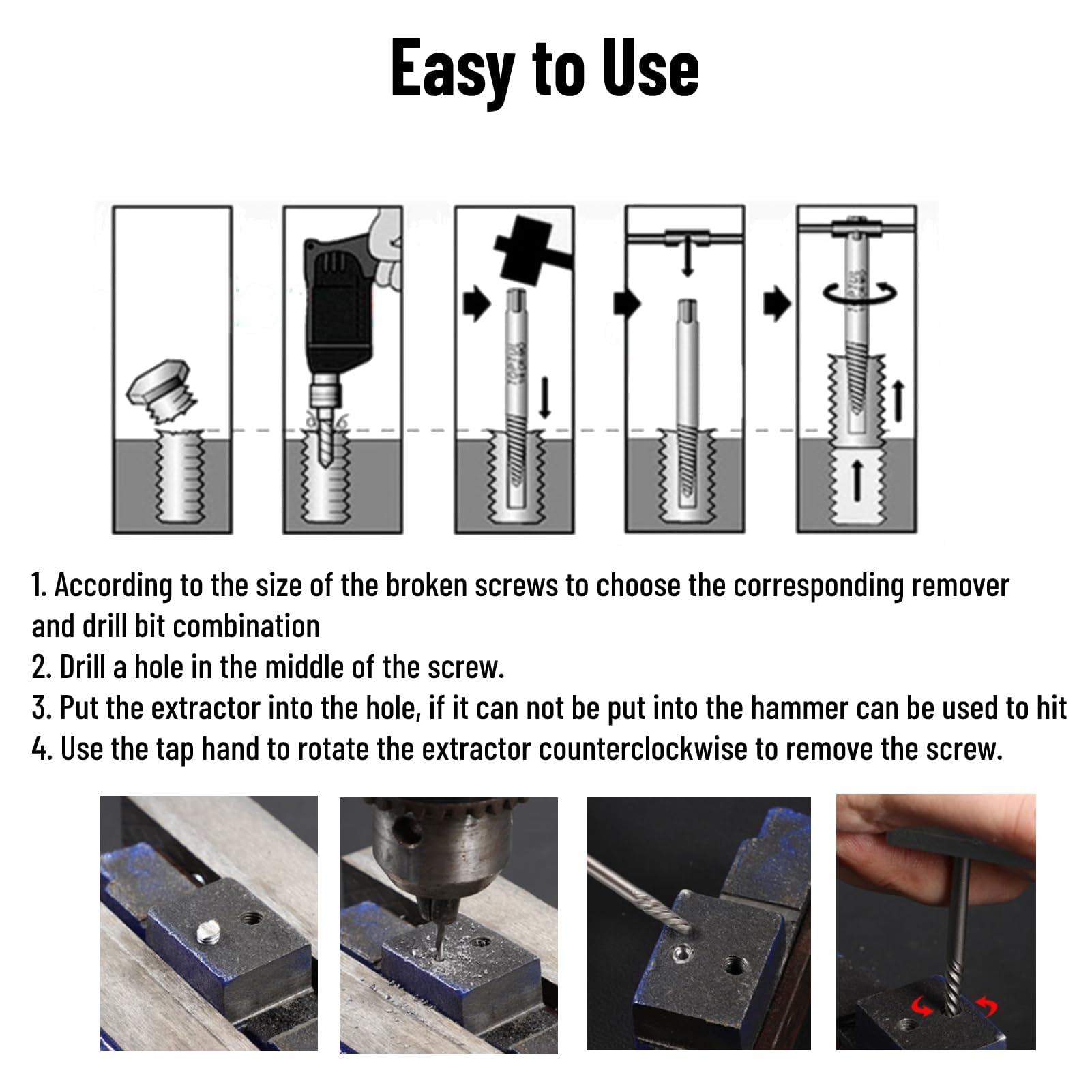 Easy to Use

1. According to the size of the broken screws to choose the corresponding remover and drill bit combination
2. Drill a hole in the middle of the screw.
3. Put the extractor into the hole, if it can not be put into the hammer can be used to hit
4. Use the tap hand to rotate the extractor counterclockwise to remove the screw.