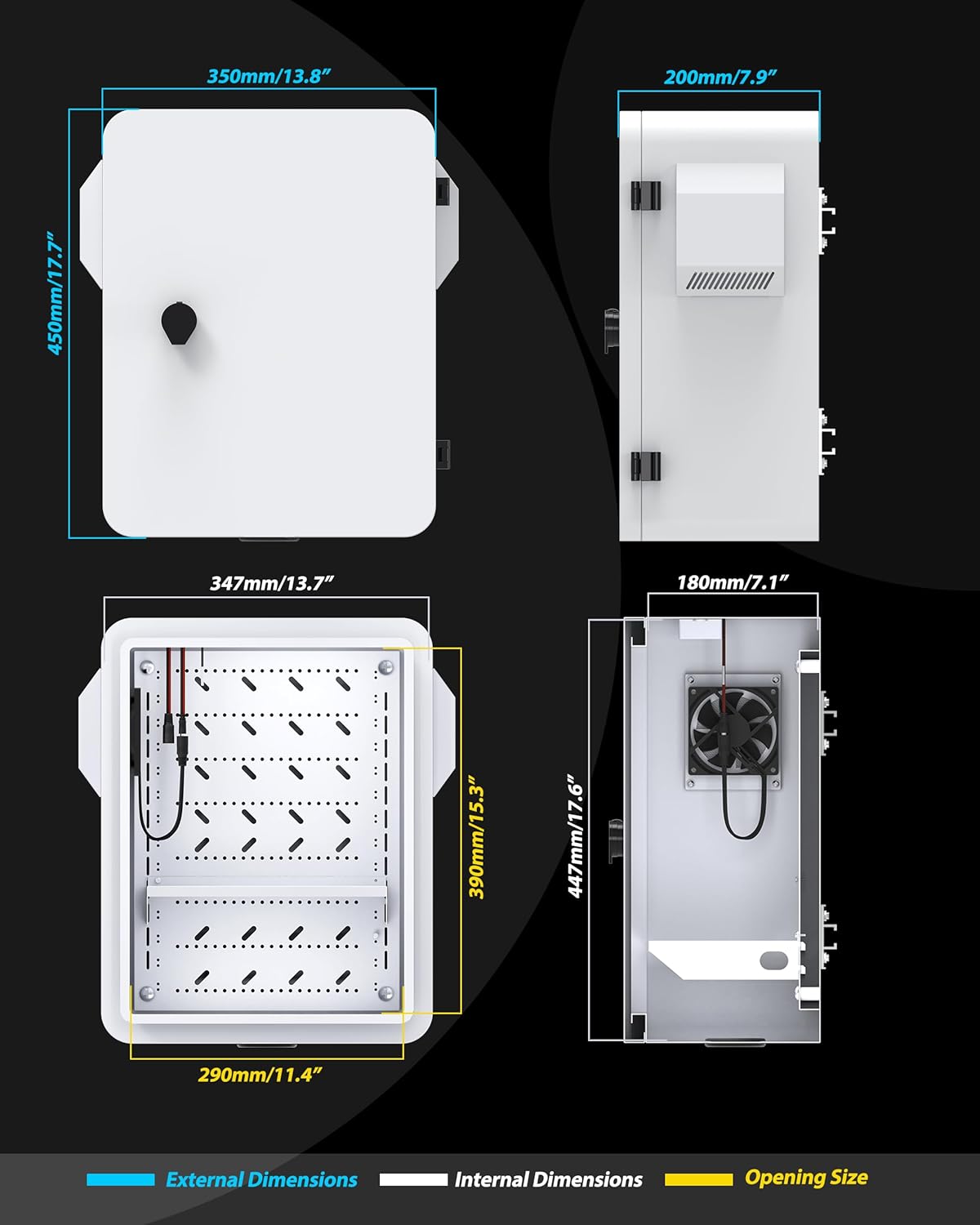 350mm/13.8”

450mm/17.7”

200mm/7.9”

347mm/13.7”

390mm/15.3”

290mm/11.4”

180mm/7.1”

447mm/17.6”

External Dimensions Internal Dimensions Opening Size