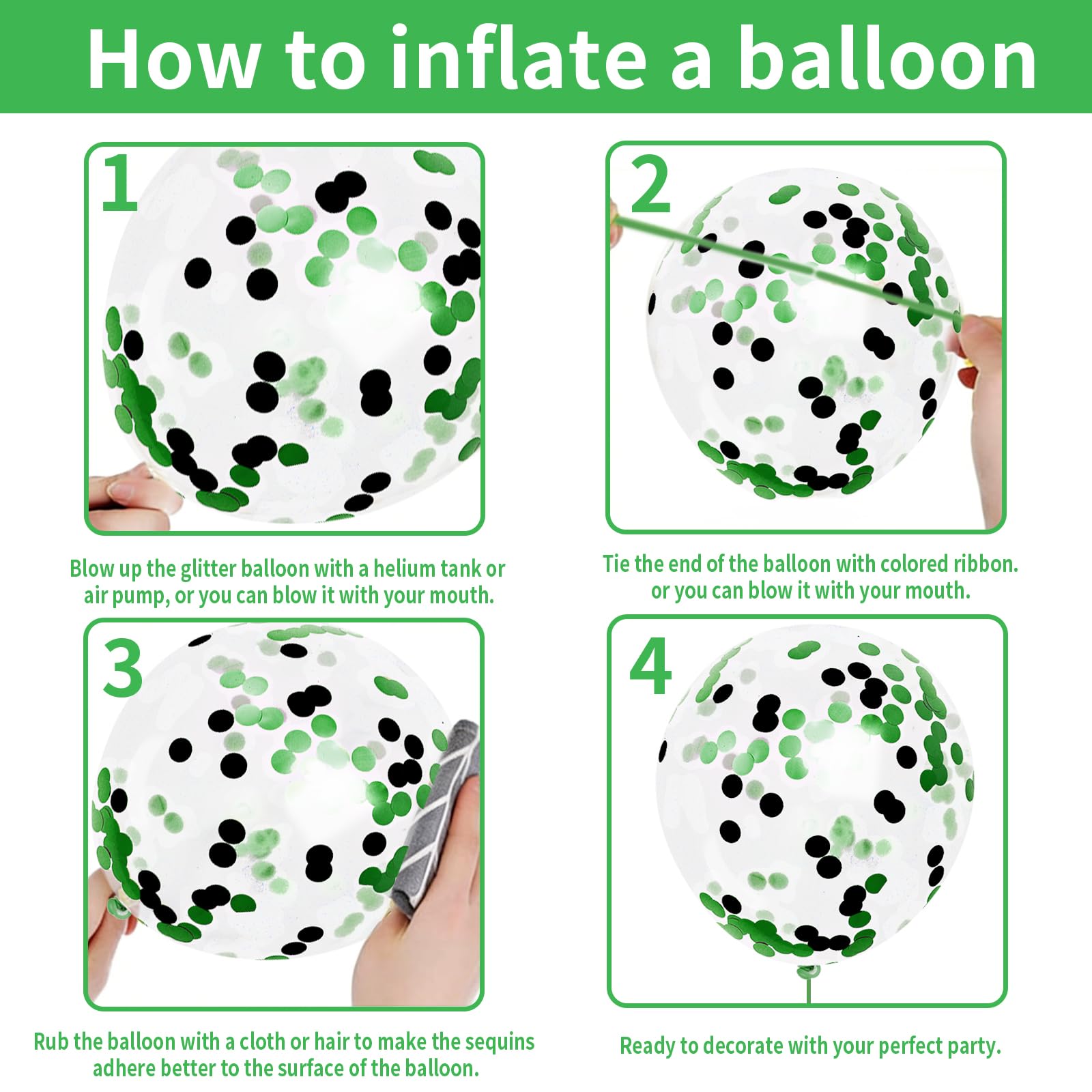 How to inflate a balloon

1

Blow up the glitter balloon with a helium tank or air pump, or you can blow it with your mouth.

2

Tie the end of the balloon with colored ribbon. or you can blow it with your mouth.

3

Rub the balloon with a cloth or hair to make the sequins adhere better to the surface of the balloon.

4

Ready to decorate with your perfect party.