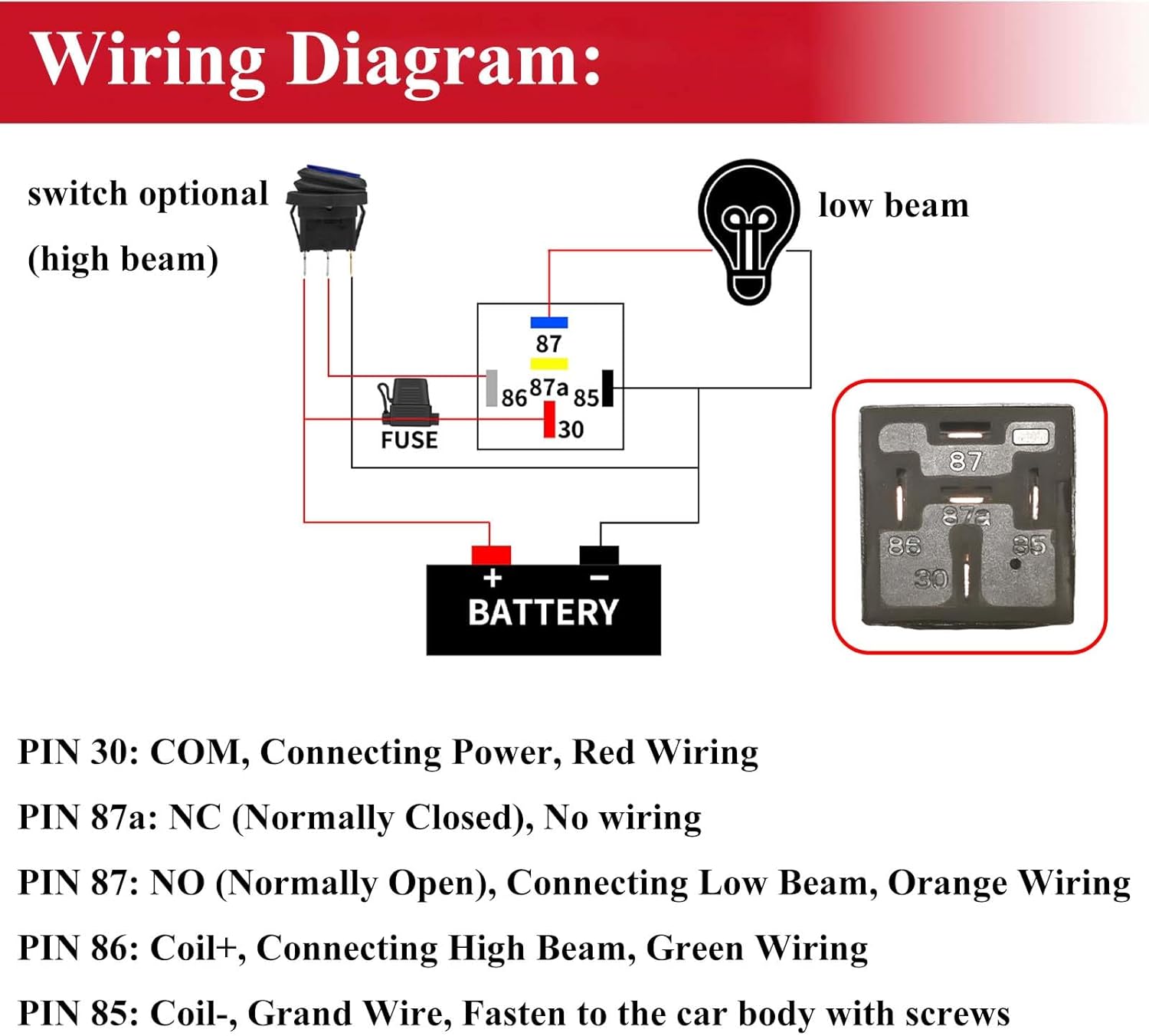 Wiring Diagram:

switch optional
(high beam)

low beam

87
86 87a 85
30
FUSE

+ −
BATTERY

87
87a
86 85
30

PIN 30: COM, Connecting Power, Red Wiring

PIN 87a: NC (Normally Closed), No wiring

PIN 87: NO (Normally Open), Connecting Low Beam, Orange Wiring

PIN 86: Coil+, Connecting High Beam, Green Wiring

PIN 85: Coil-, Grand Wire, Fasten to the car body with screws