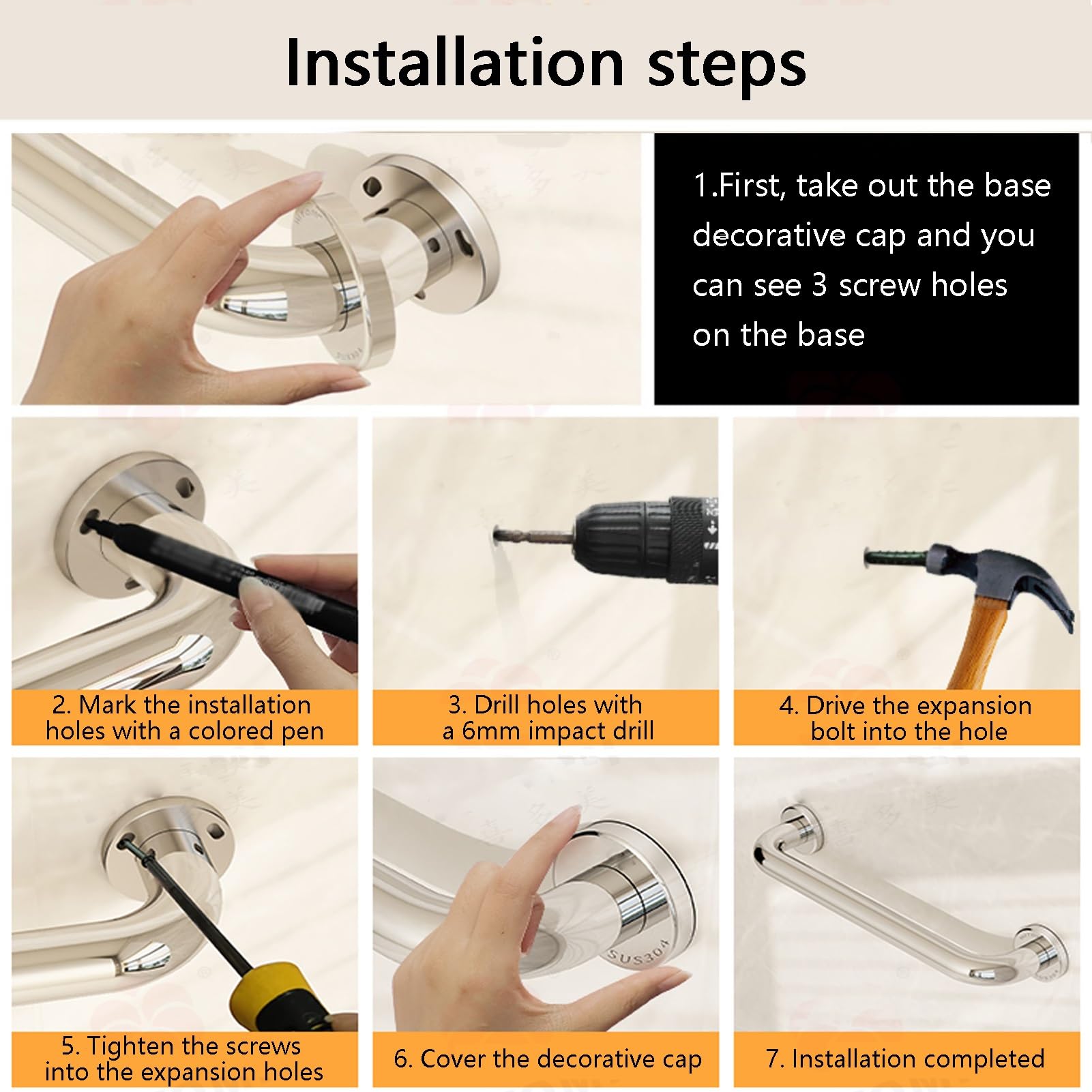 Installation steps

1.First, take out the base decorative cap and you can see 3 screw holes on the base

2. Mark the installation holes with a colored pen

3. Drill holes with a 6mm impact drill

4. Drive the expansion bolt into the hole

5. Tighten the screws into the expansion holes

SUS304

6. Cover the decorative cap

7. Installation completed