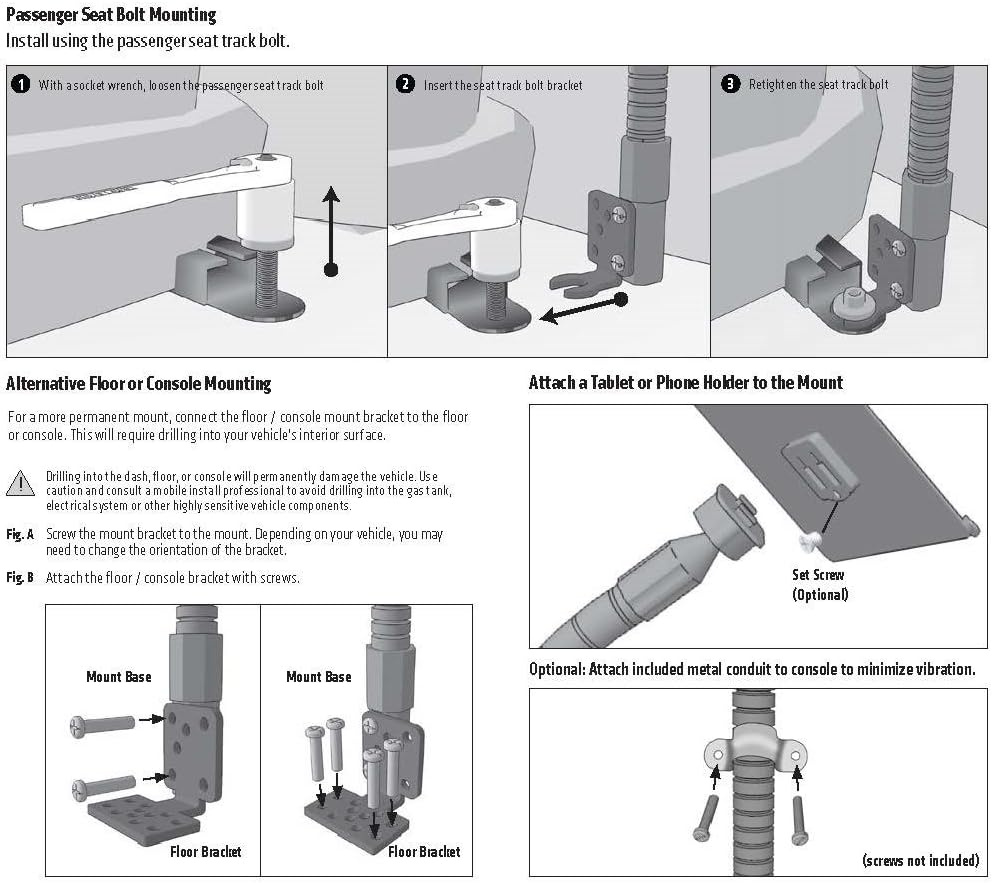 Passenger Seat Bolt Mounting
Install using the passenger seat track bolt.

1 With a socket wrench, loosen the passenger seat track bolt

2 Insert the seat track bolt bracket

3 Retighten the seat track bolt

Alternative Floor or Console Mounting

For a more permanent mount, connect the floor / console mount bracket to the floor or console. This will require drilling into your vehicle's interior surface.

Drilling into the dash, floor, or console will permanently damage the vehicle. Use caution and consult a mobile install professional to avoid drilling into the gas tank, electrical system or other highly sensitive vehicle components.

Fig. A Screw the mount bracket to the mount. Depending on your vehicle, you may need to change the orientation of the bracket.

Fig. B Attach the floor / console bracket with screws.

Mount Base

Floor Bracket

Mount Base

Floor Bracket

Attach a Tablet or Phone Holder to the Mount

Set Screw (Optional)

Optional: Attach included metal conduit to console to minimize vibration.

(screws not included)