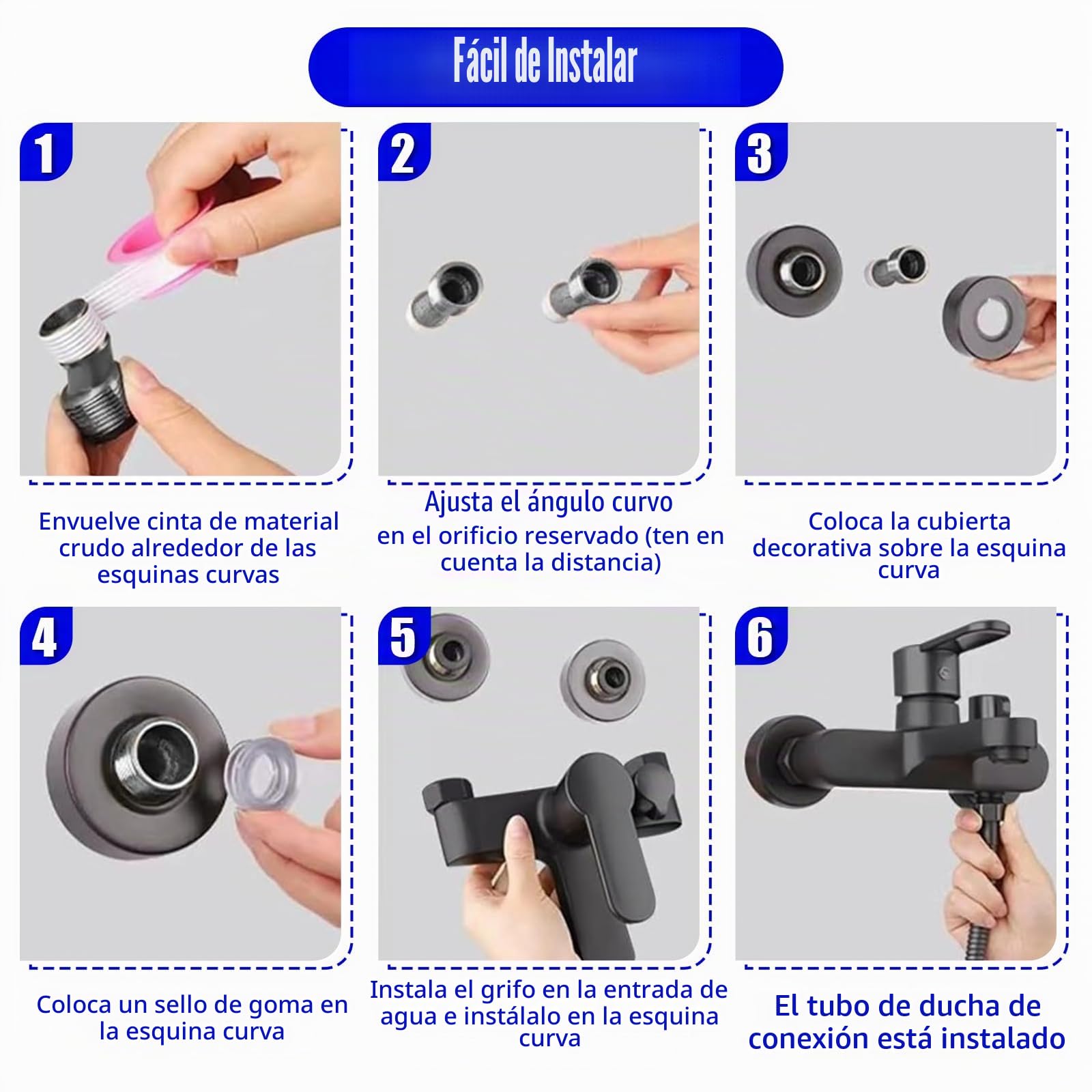 Fácil de Instalar

1

Envuelve cinta de material crudo alrededor de las esquinas curvas

2

Ajusta el ángulo curvo en el orificio reservado (ten en cuenta la distancia)

3

Coloca la cubierta decorativa sobre la esquina curva

4

Coloca un sello de goma en la esquina curva

5

Instala el grifo en la entrada de agua e instálalo en la esquina curva

6

El tubo de ducha de conexión está instalado