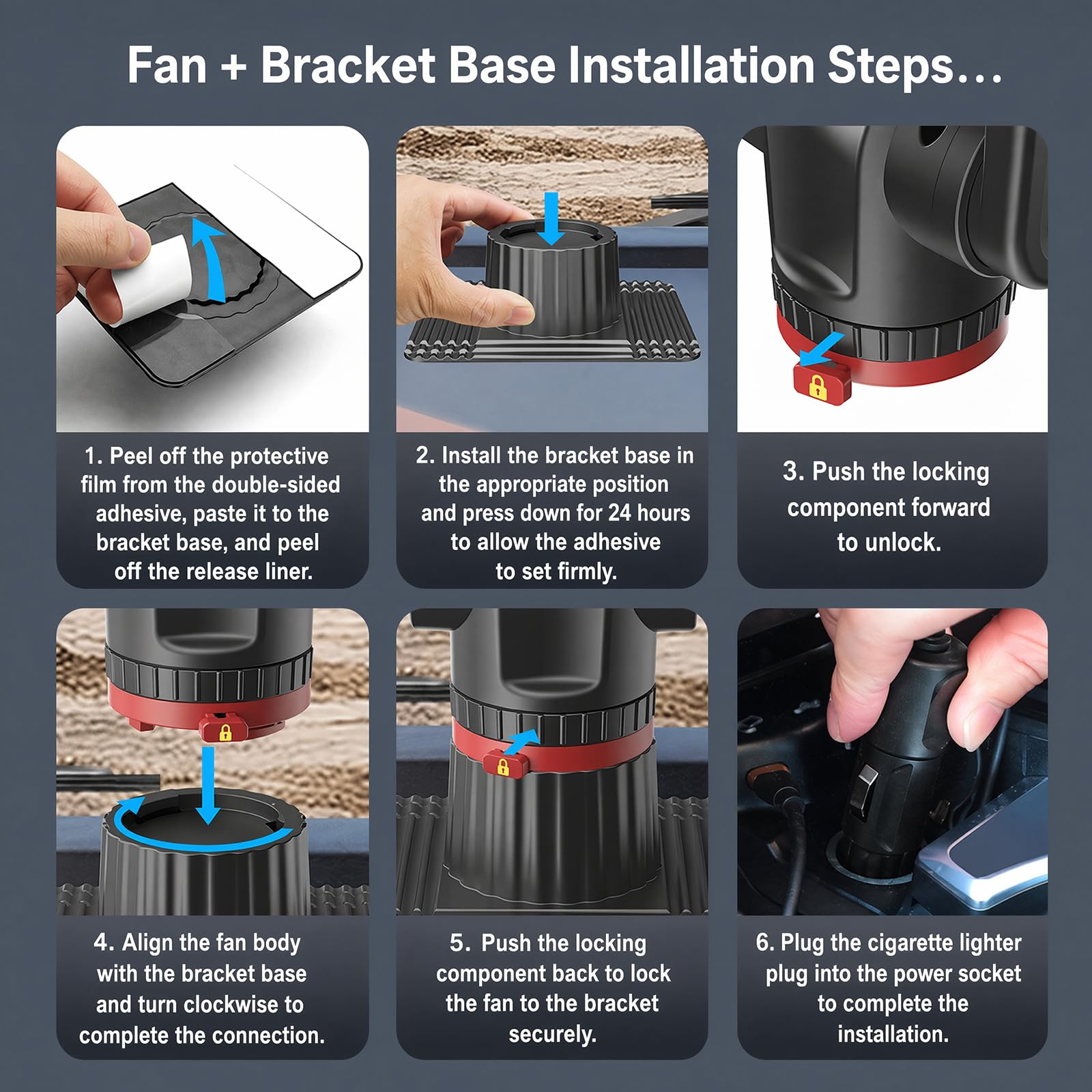 Fan + Bracket Base Installation Steps...

1. Peel off the protective film from the double-sided adhesive, paste it to the bracket base, and peel off the release liner.

2. Install the bracket base in the appropriate position and press down for 24 hours to allow the adhesive to set firmly.

3. Push the locking component forward to unlock.

4. Align the fan body with the bracket base and turn clockwise to complete the connection.

5. Push the locking component back to lock the fan to the bracket securely.

6. Plug the cigarette lighter plug into the power socket to complete the installation.