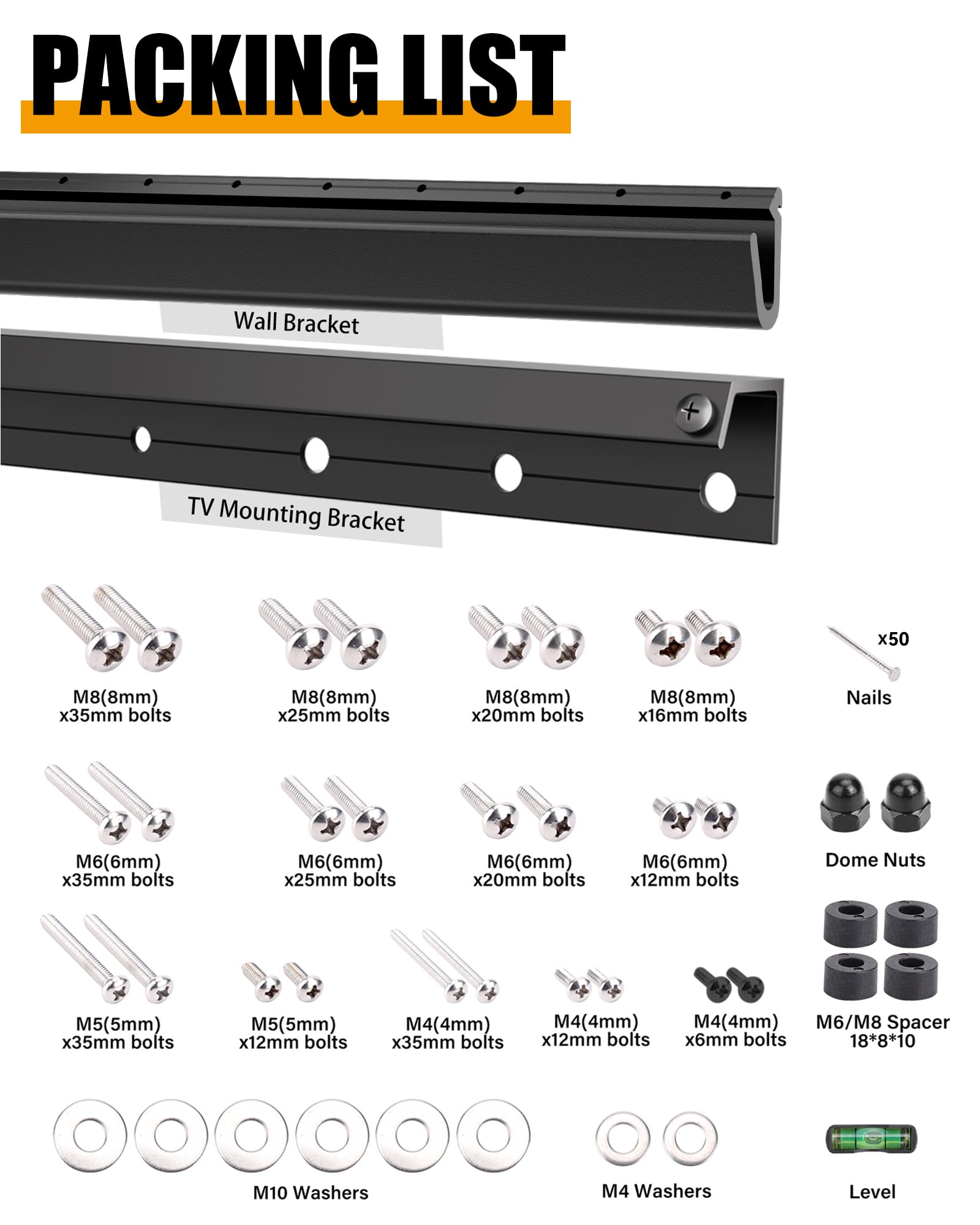 PACKING LIST

Wall Bracket

TV Mounting Bracket

M8(8mm) x35mm bolts

M8(8mm) x25mm bolts

M8(8mm) x20mm bolts

M8(8mm) x16mm bolts

x50

Nails

M6(6mm) x35mm bolts

M6(6mm) x25mm bolts

M6(6mm) x20mm bolts

M6(6mm) x12mm bolts

Dome Nuts

M5(5mm) x35mm bolts

M5(5mm) x12mm bolts

M4(4mm) x35mm bolts

M4(4mm) x12mm bolts

M4(4mm) x6mm bolts

M6/M8 Spacer 18*8*10

M10 Washers

M4 Washers

Level