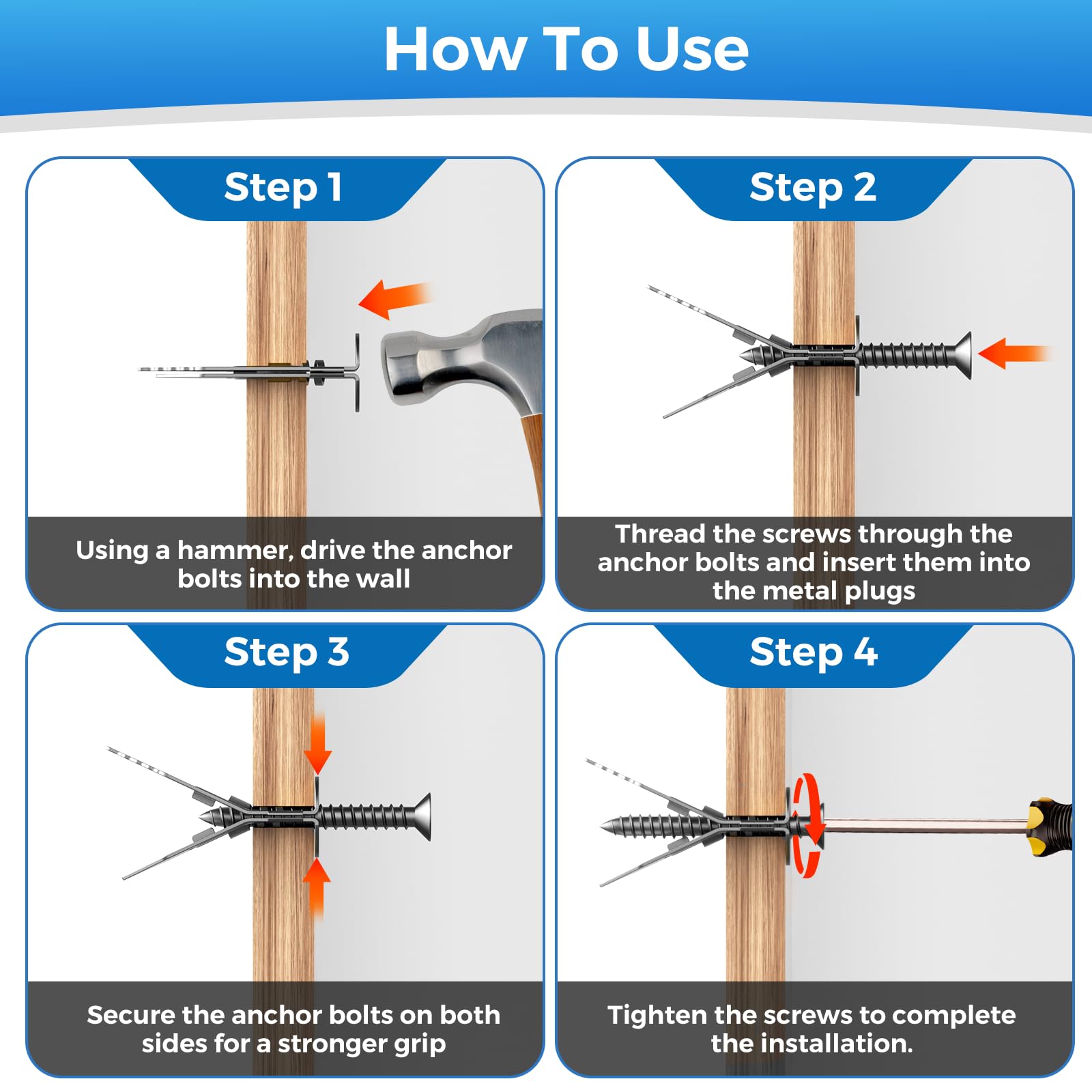 How To Use

Step 1

Using a hammer, drive the anchor bolts into the wall

Step 2

Thread the screws through the anchor bolts and insert them into the metal plugs

Step 3

Secure the anchor bolts on both sides for a stronger grip

Step 4

Tighten the screws to complete the installation.