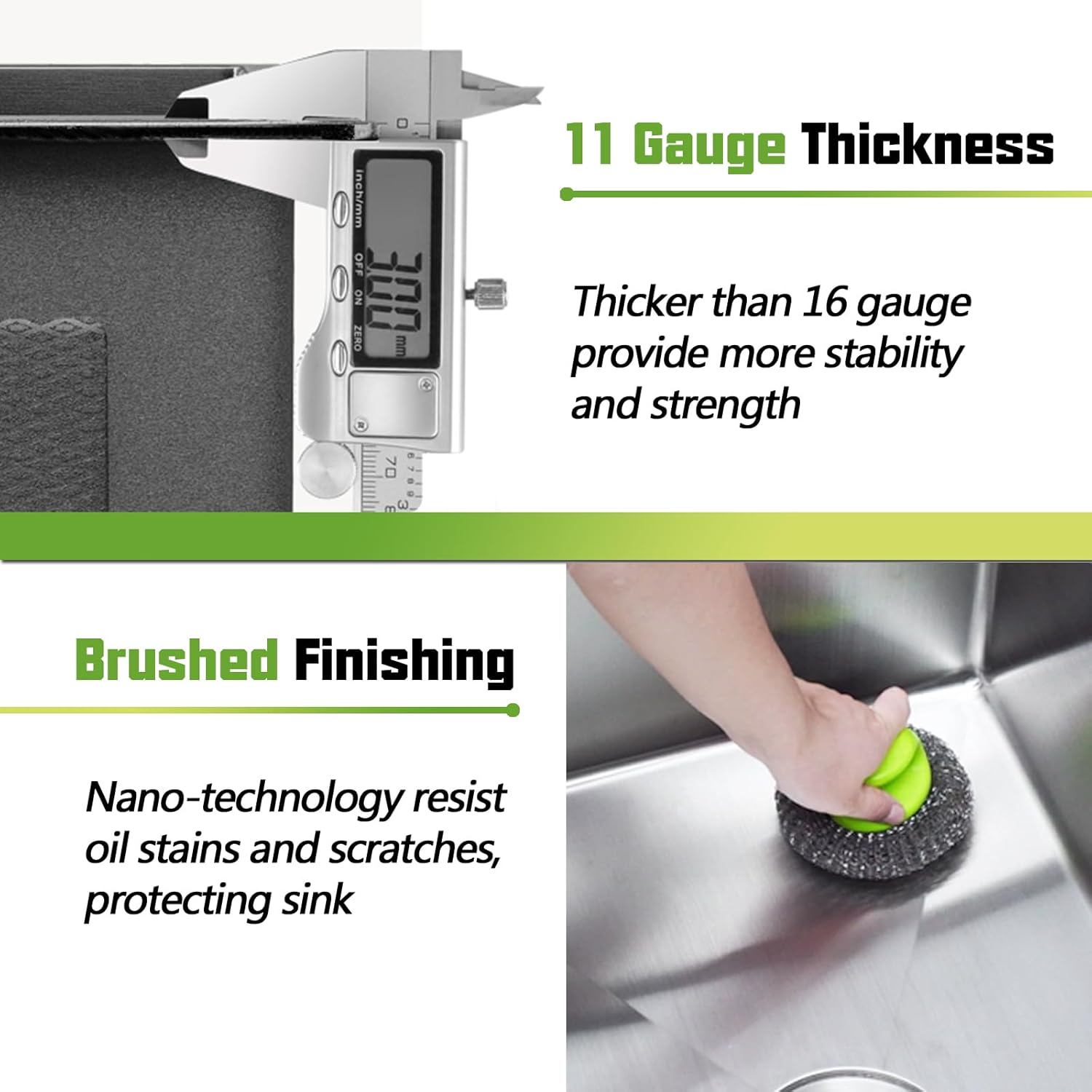 inch/mm
OFF
ON
ZERO
3.00
mm
70

11 Gauge Thickness

Thicker than 16 gauge provide more stability and strength

Brushed Finishing

Nano-technology resist oil stains and scratches, protecting sink