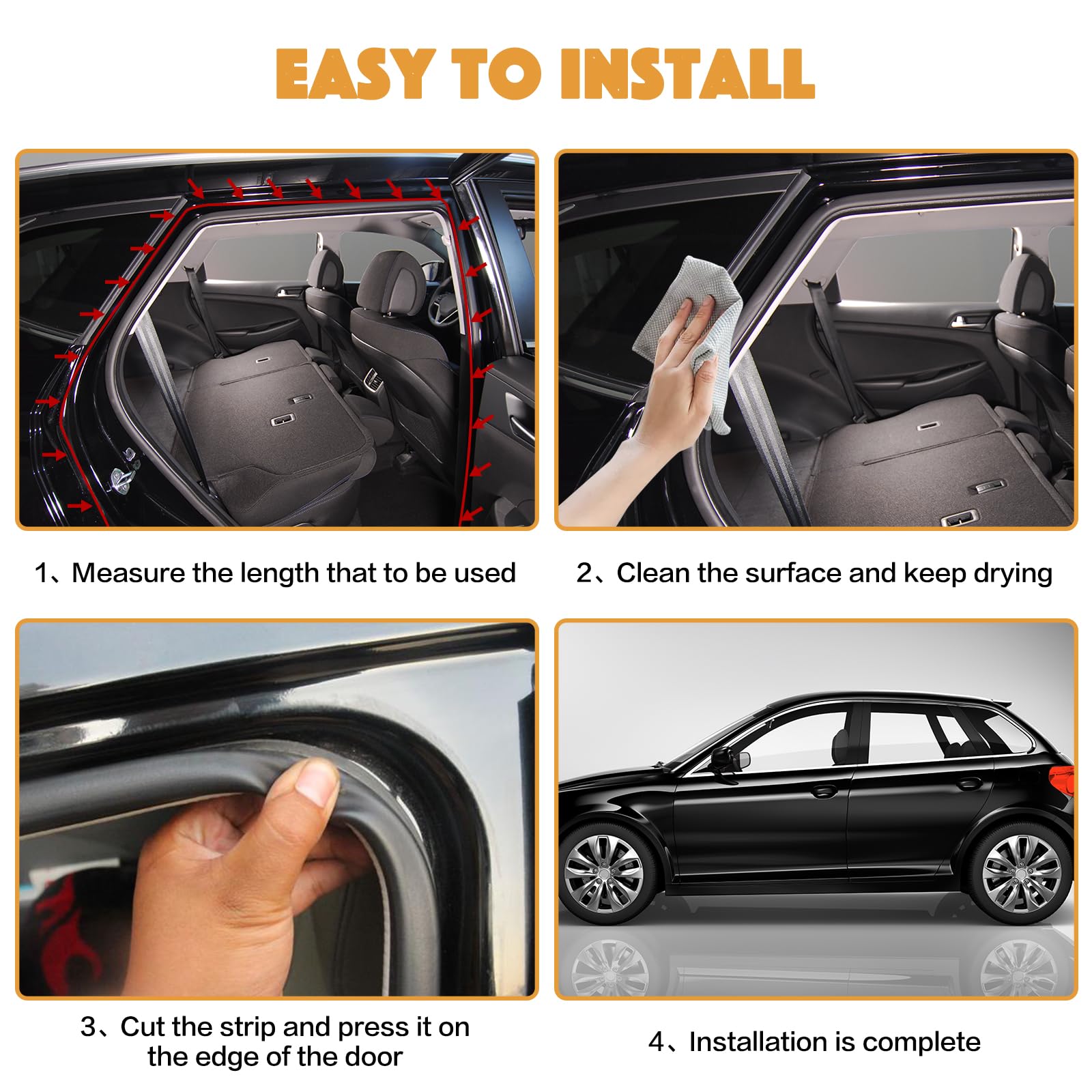 EASY TO INSTALL

1、Measure the length that to be used

2、Clean the surface and keep drying

3、Cut the strip and press it on the edge of the door

4、Installation is complete