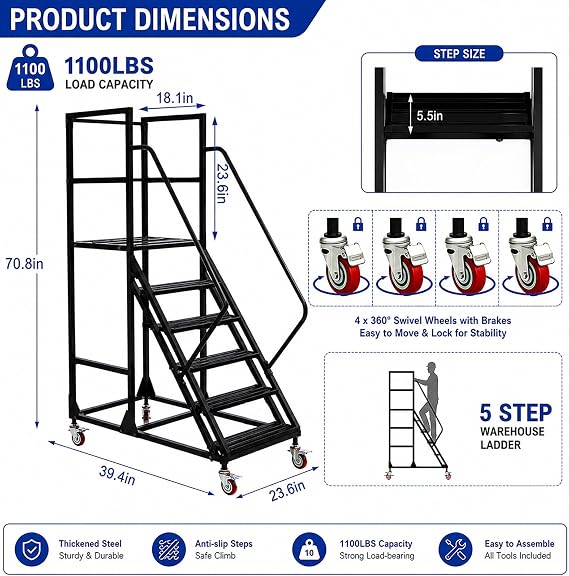 PRODUCT DIMENSIONS

1100 LBS

1100LBS
LOAD CAPACITY

18.1in

23.6in

70.8in

39.4in

23.6in

STEP SIZE

5.5in

4 x 360° Swivel Wheels with Brakes
Easy to Move & Lock for Stability

5 STEP
WAREHOUSE
LADDER

Thickened Steel
Sturdy & Durable

Anti-slip Steps
Safe Climb

10

1100LBS Capacity
Strong Load-bearing

Easy to Assemble
All Tools Included