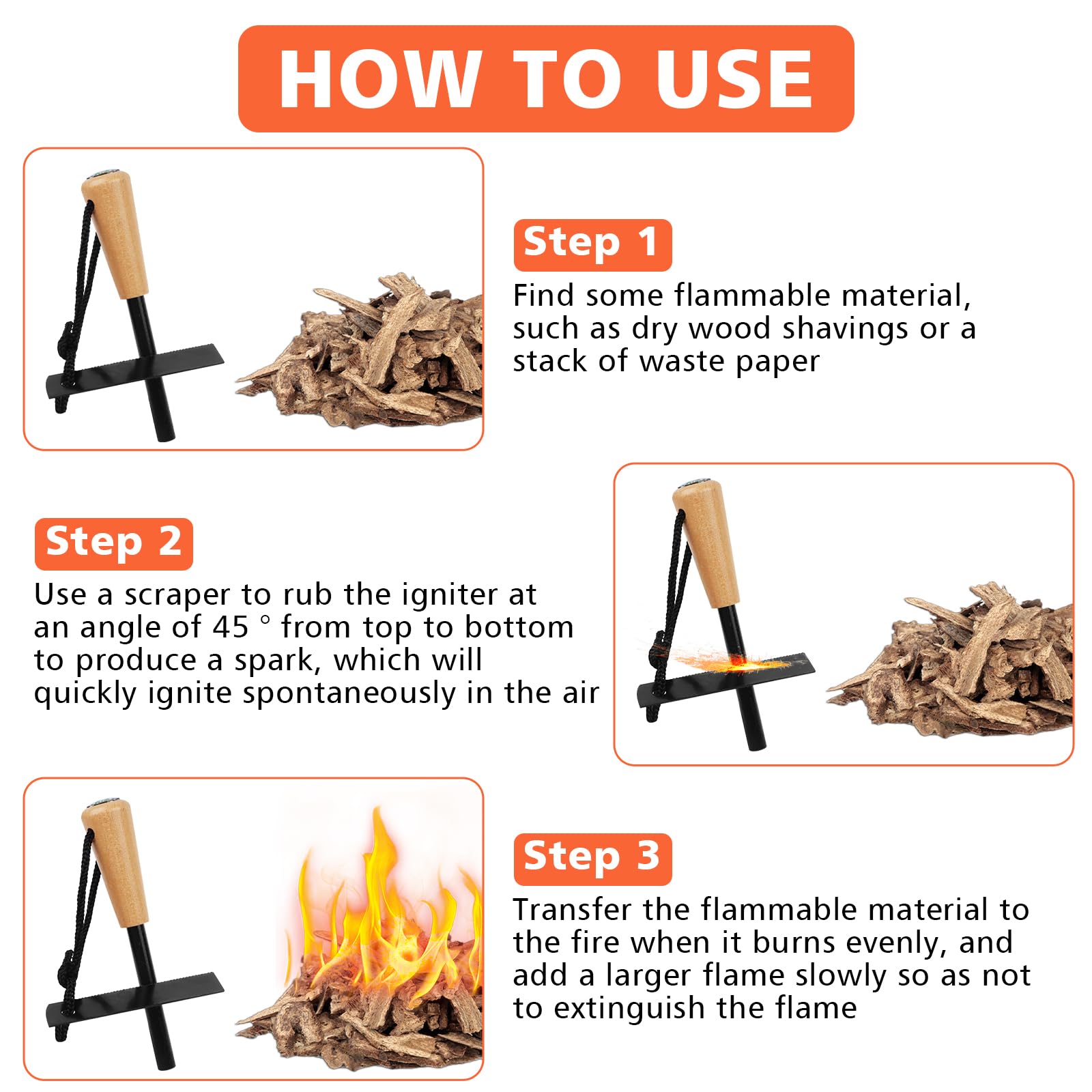 HOW TO USE

Step 1

Find some flammable material, such as dry wood shavings or a stack of waste paper

Step 2

Use a scraper to rub the igniter at an angle of 45 ° from top to bottom to produce a spark, which will quickly ignite spontaneously in the air

Step 3

Transfer the flammable material to the fire when it burns evenly, and add a larger flame slowly so as not to extinguish the flame