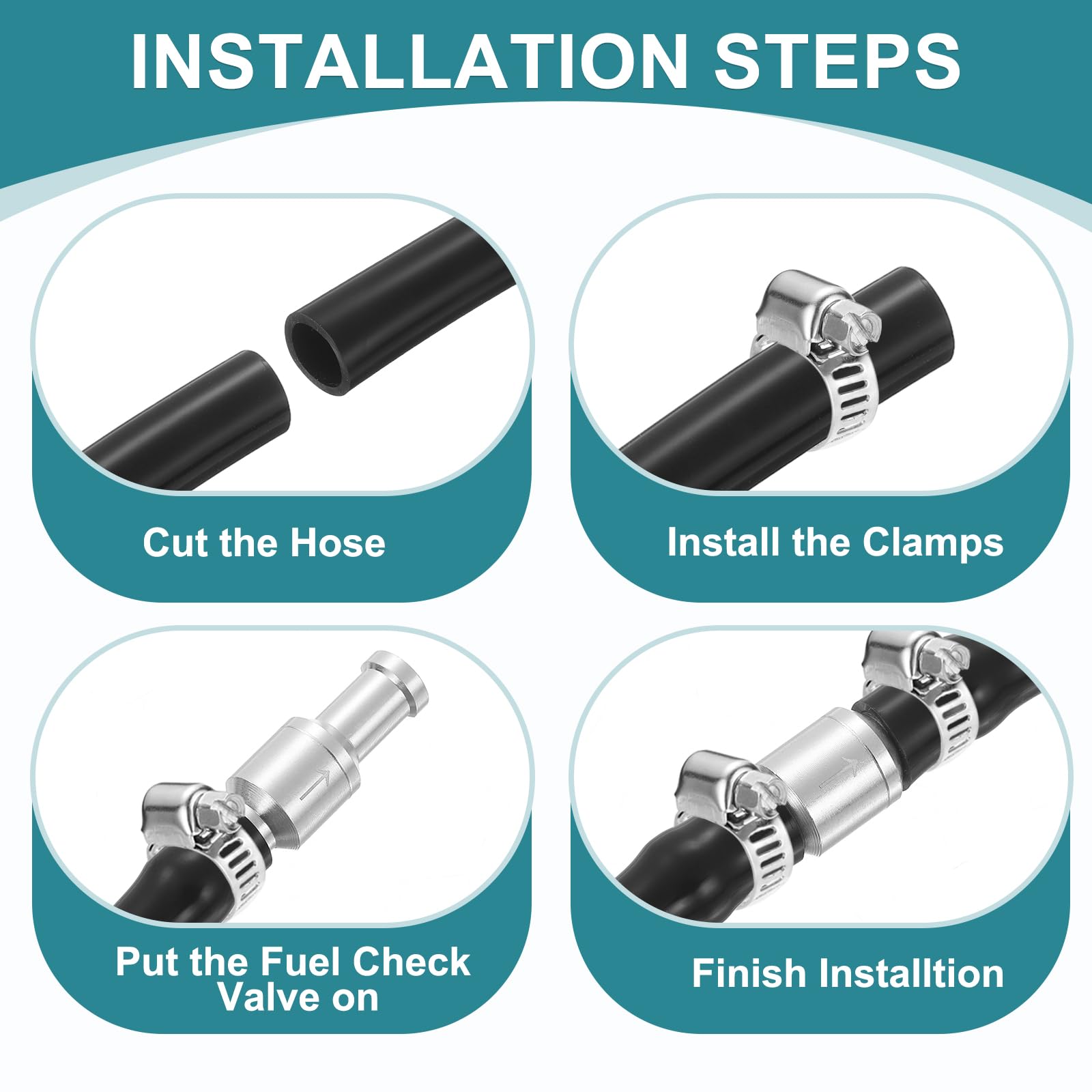 INSTALLATION STEPS

Cut the Hose

Install the Clamps

Put the Fuel Check Valve on

Finish Installtion