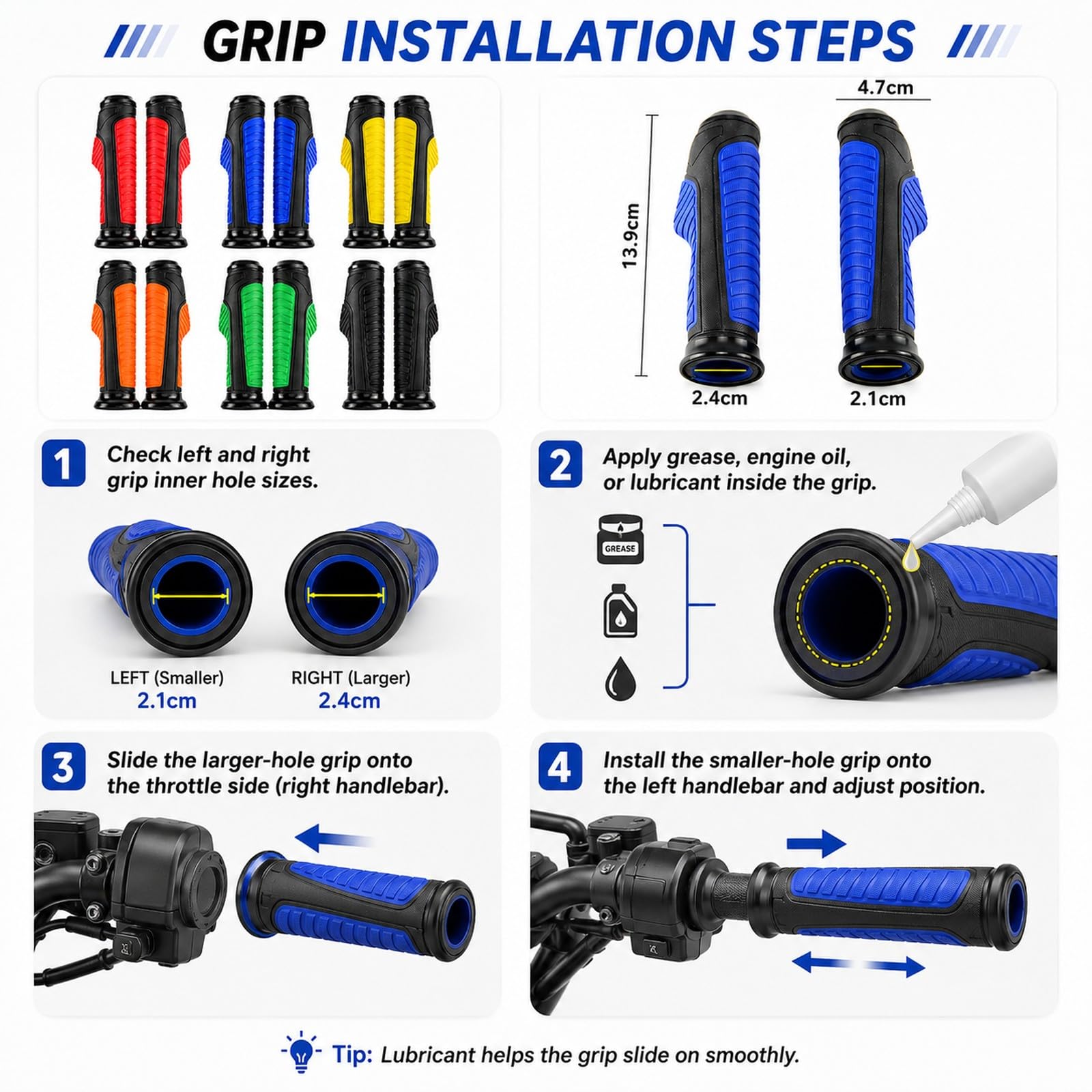 GRIP INSTALLATION STEPS

4.7cm

13.9cm

2.4cm

2.1cm

1 Check left and right grip inner hole sizes.

LEFT (Smaller)
2.1cm

RIGHT (Larger)
2.4cm

2 Apply grease, engine oil, or lubricant inside the grip.

GREASE

3 Slide the larger-hole grip onto the throttle side (right handlebar).

4 Install the smaller-hole grip onto the left handlebar and adjust position.

Tip: Lubricant helps the grip slide on smoothly.