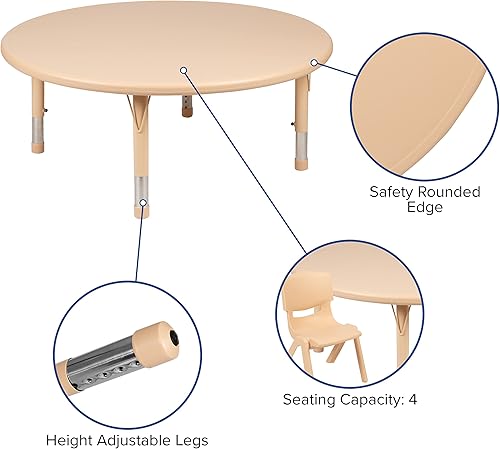 Safety Rounded Edge

Seating Capacity: 4

Height Adjustable Legs