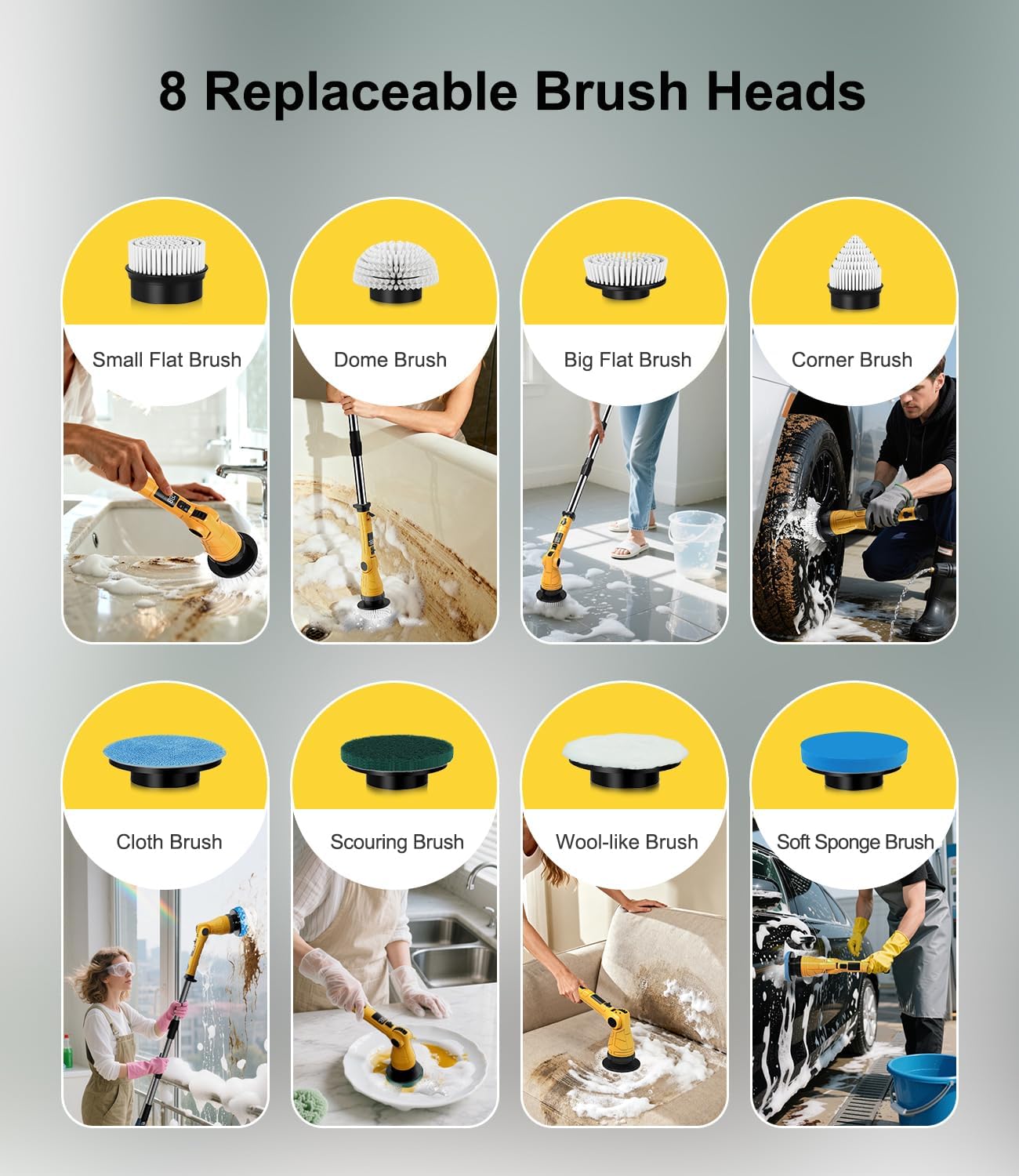 8 Replaceable Brush Heads

Small Flat Brush

Dome Brush

Big Flat Brush

Corner Brush

Cloth Brush

Scouring Brush

Wool-like Brush

Soft Sponge Brush