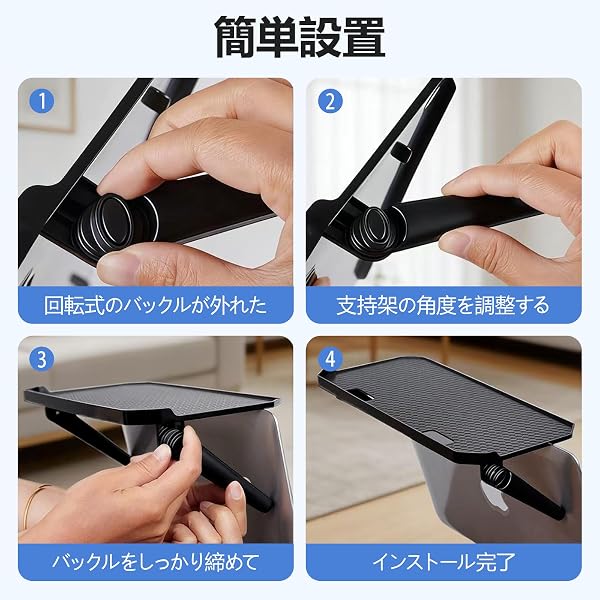 簡単設置

1
回転式のバックルが外れた

2
支持架の角度を調整する

3
バックルをしっかり締めて

4
インストール完了