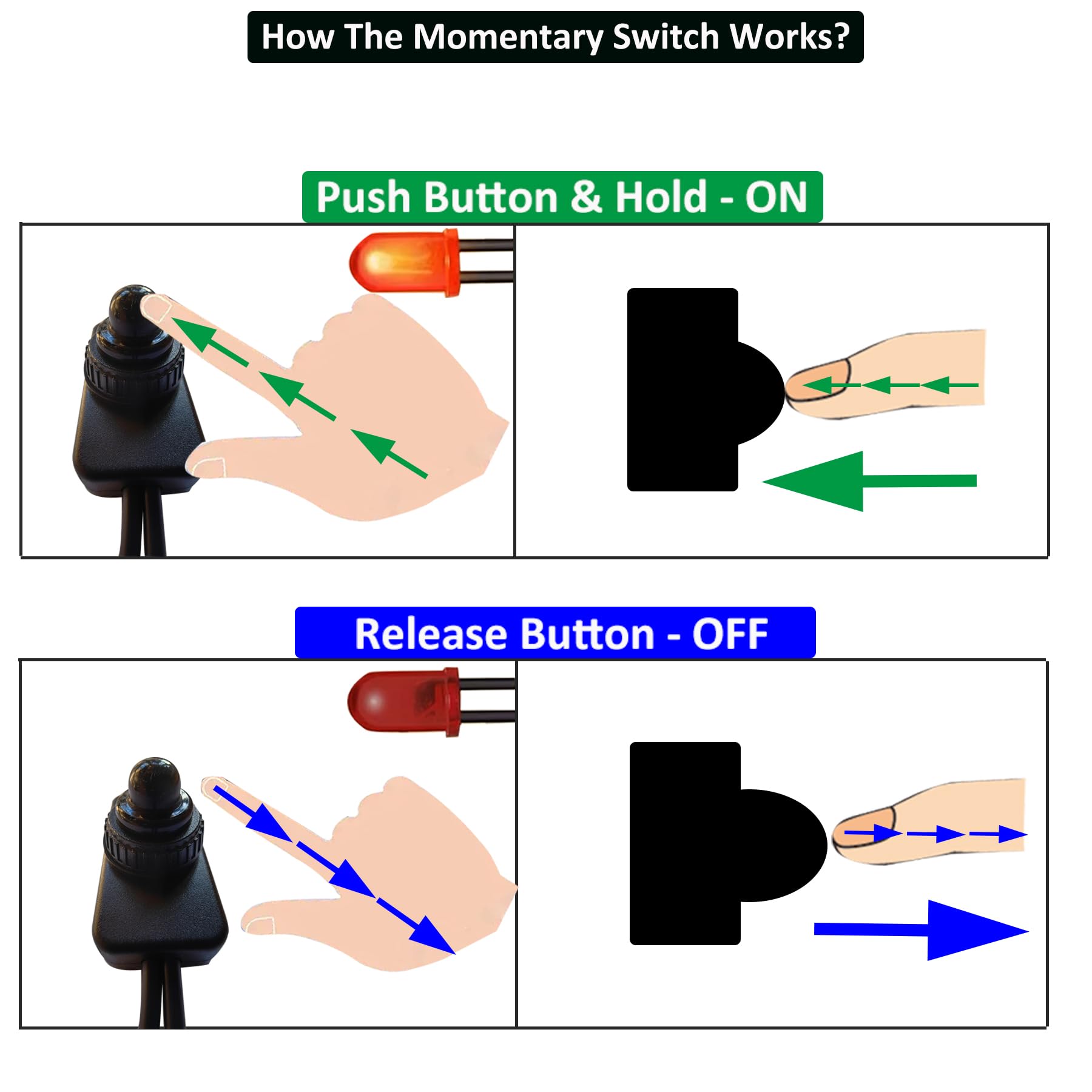 How The Momentary Switch Works?

Push Button & Hold - ON

Release Button - OFF