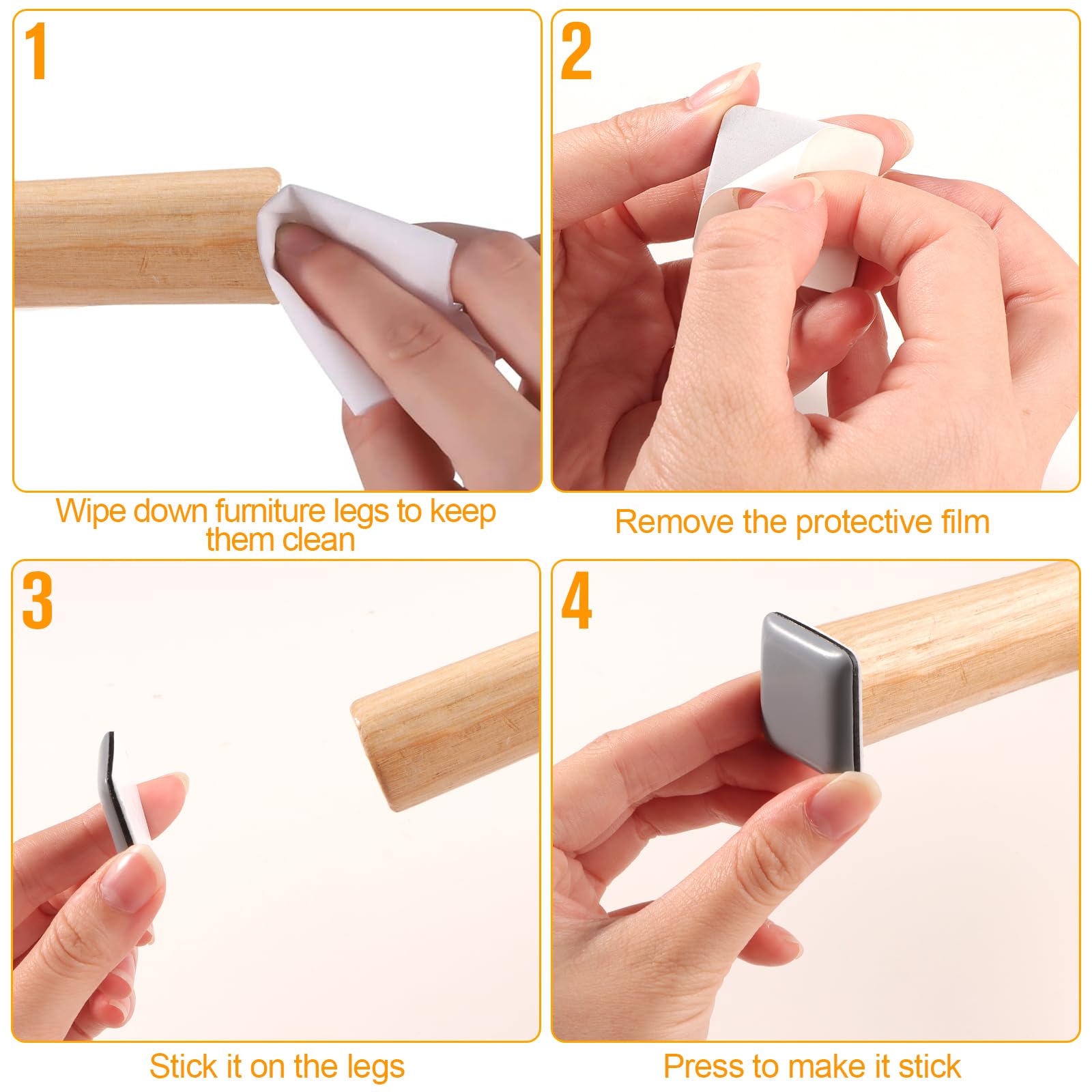 1

Wipe down furniture legs to keep them clean

2

Remove the protective film

3

Stick it on the legs

4

Press to make it stick