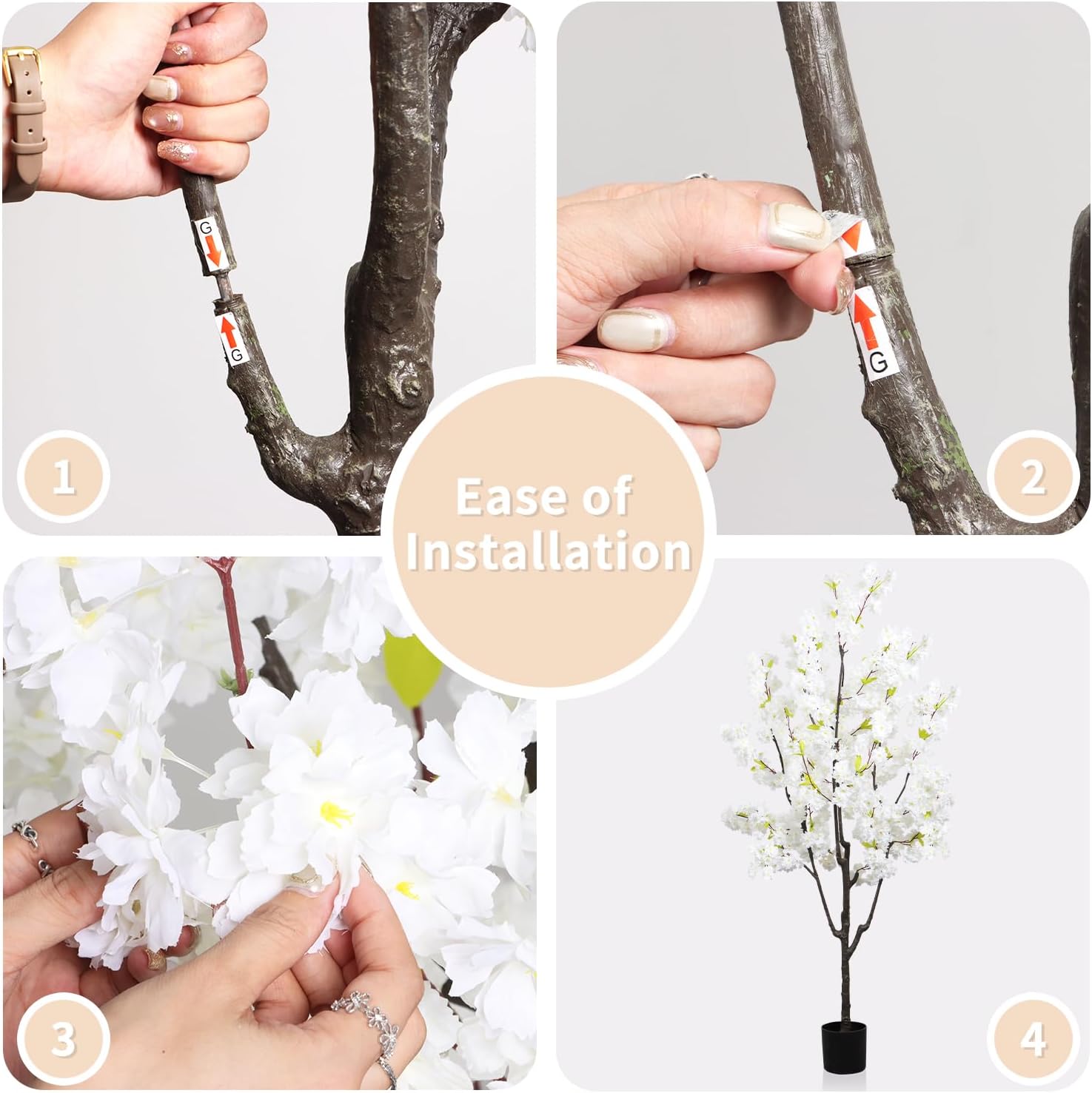 G

G

1

G

2

Ease of Installation

3

4